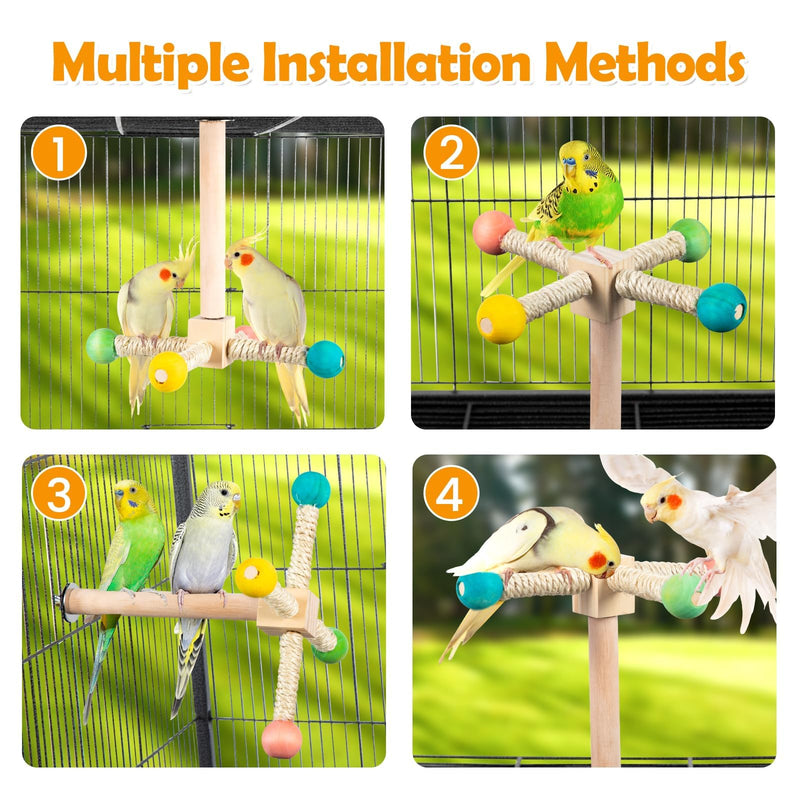 Multiple Installation Methods

1

2

3

4