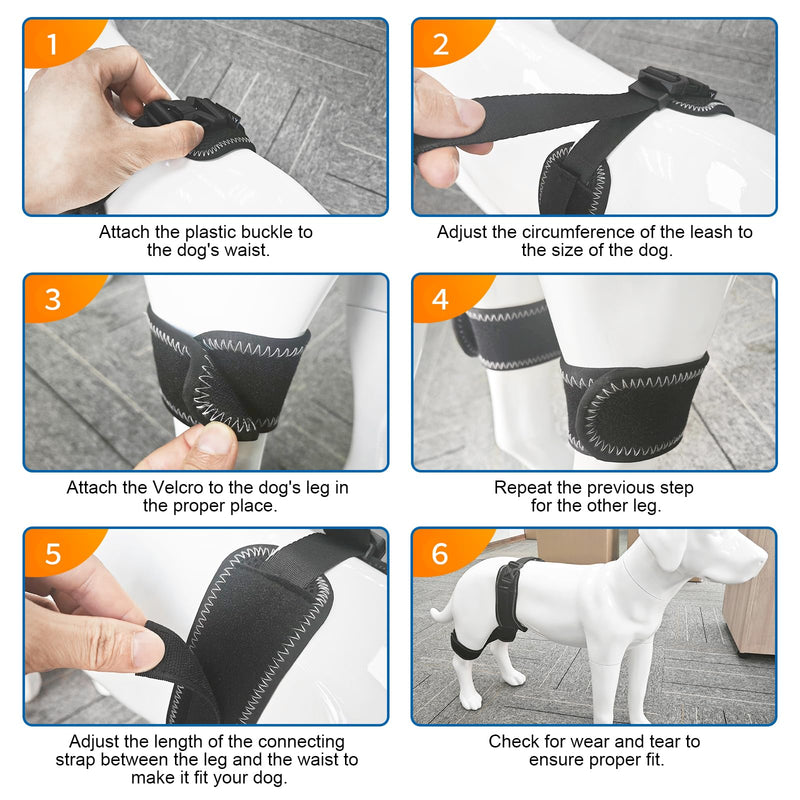 1

Attach the plastic buckle to the dog's waist.

2

Adjust the circumference of the leash to the size of the dog.

3

Attach the Velcro to the dog's leg in the proper place.

4

Repeat the previous step for the other leg.

5

Adjust the length of the connecting strap between the leg and the waist to make it fit your dog.

6

Check for wear and tear to ensure proper fit.