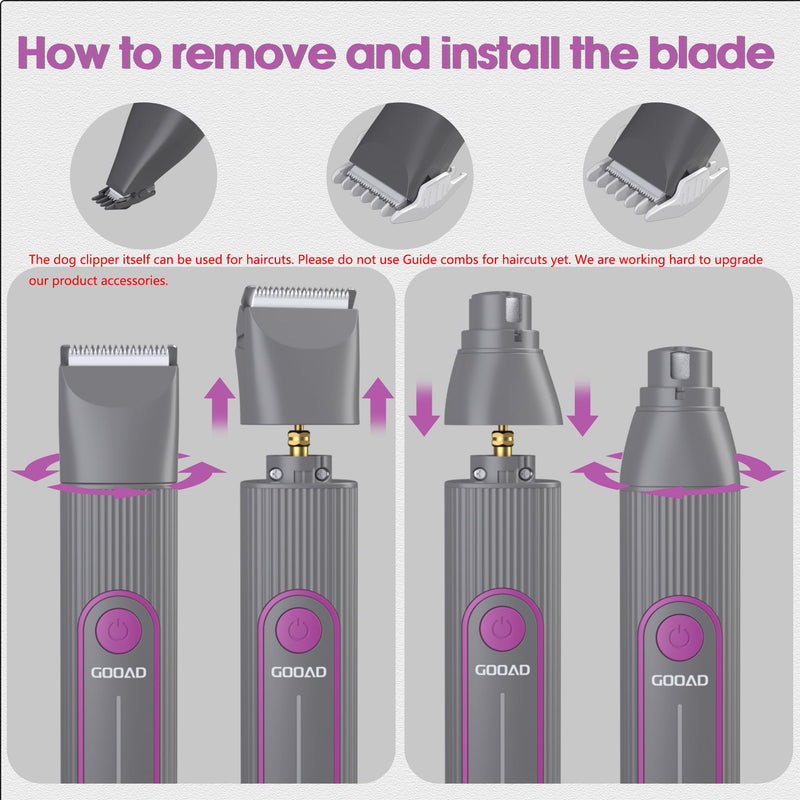 How to remove and install the blade

The dog clipper itself can be used for haircuts. Please do not use Guide combs for haircuts yet. We are working hard to upgrade our product accessories.

GOOAD

GOOAD

GOOAD

GOOAD