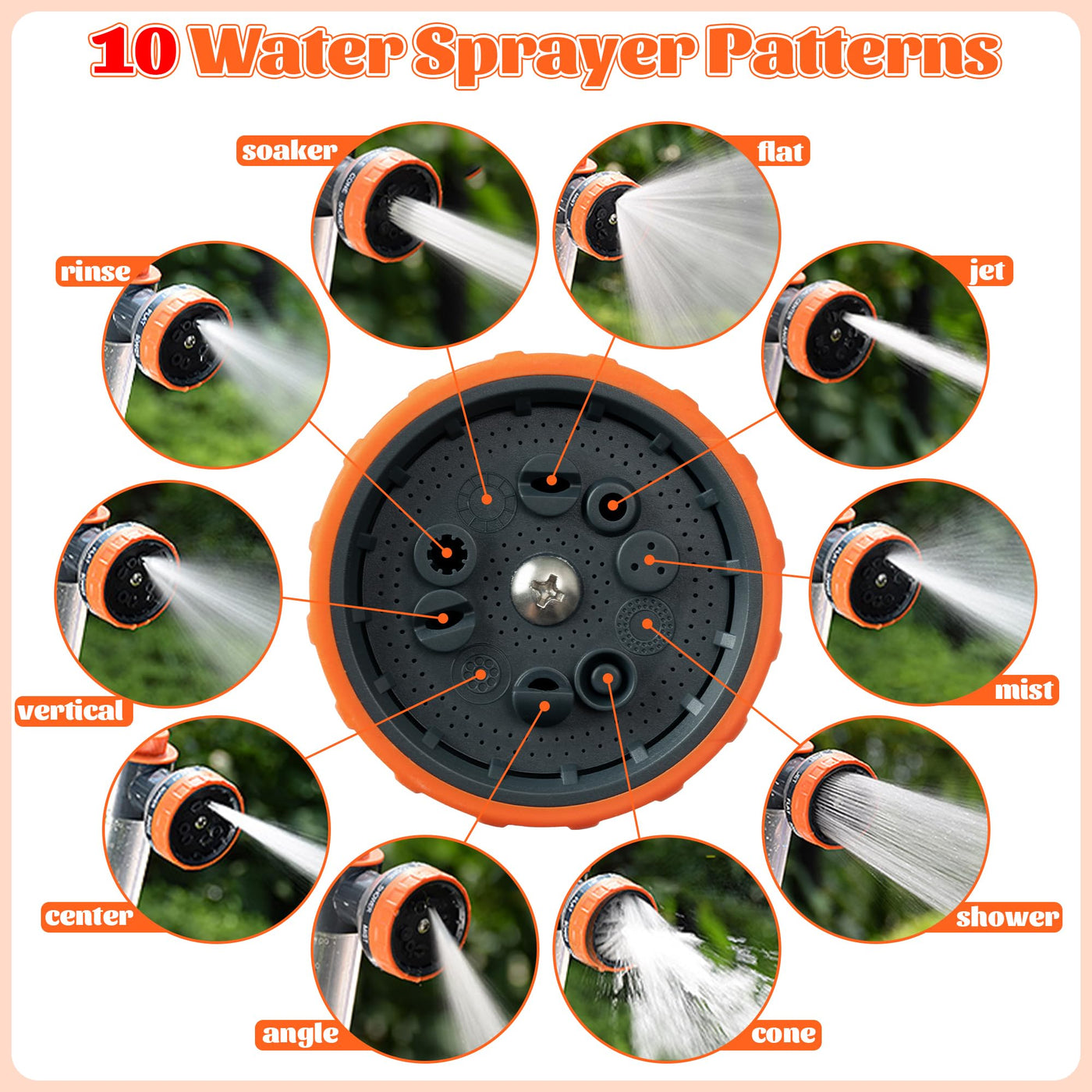 10 Water Sprayer Patterns

soaker

flat

rinse

jet

vertical

mist

center

shower

angle

cone