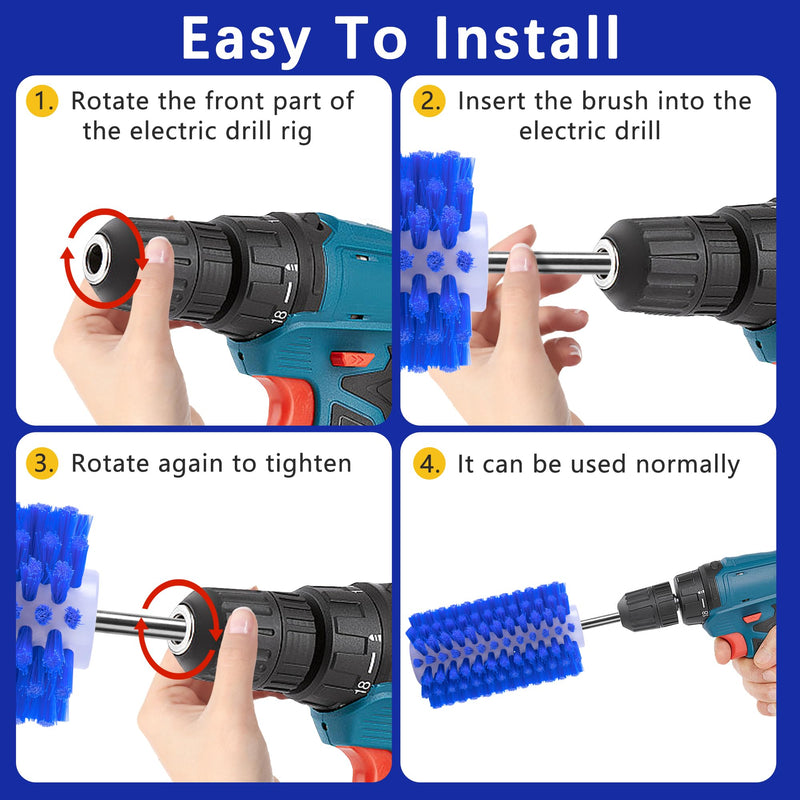 Easy To Install

1. Rotate the front part of the electric drill rig

18

2. Insert the brush into the electric drill

3. Rotate again to tighten

18

4. It can be used normally