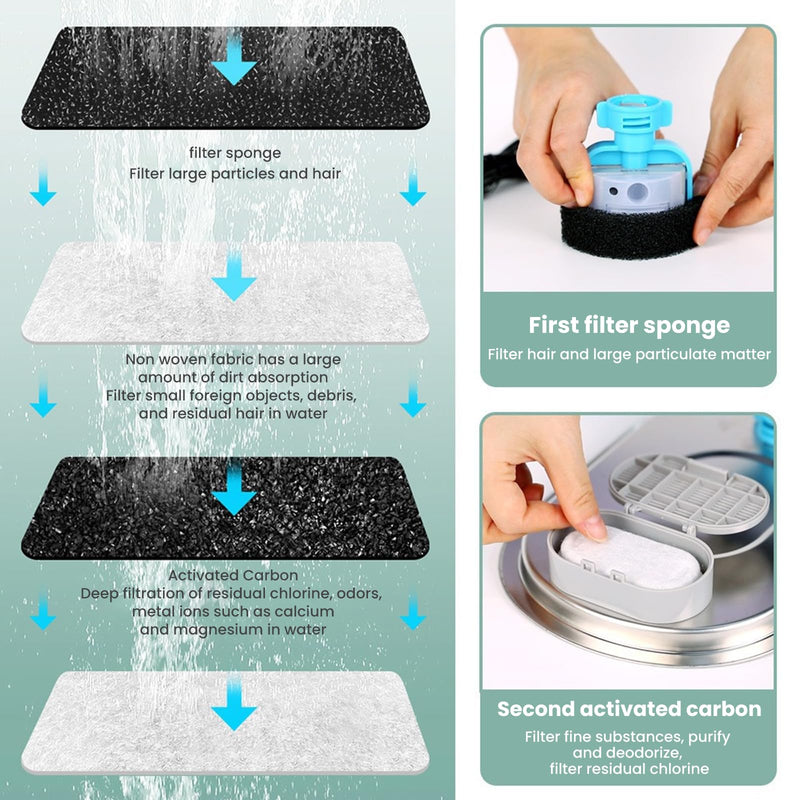 filter sponge
Filter large particles and hair

Non woven fabric has a large amount of dirt absorption
Filter small foreign objects, debris, and residual hair in water

Activated Carbon
Deep filtration of residual chlorine, odors, metal ions such as calcium and magnesium in water

First filter sponge
Filter hair and large particulate matter

Second activated carbon
Filter fine substances, purify and deodorize, filter residual chlorine