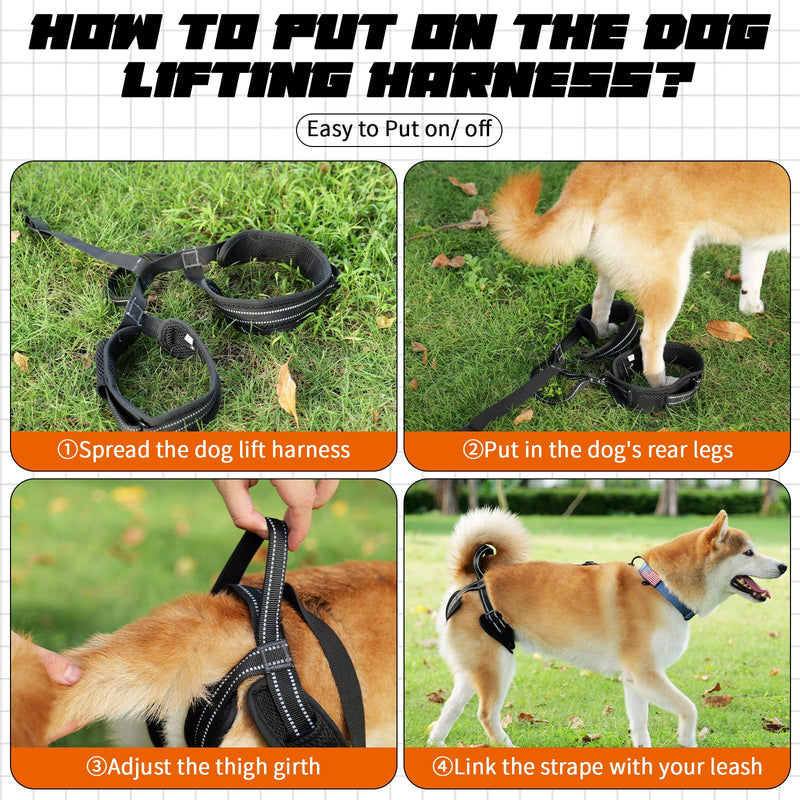 HOW TO PUT ON THE DOG LIFTING HARNESS?

Easy to Put on/ off

①Spread the dog lift harness

②Put in the dog's rear legs

③Adjust the thigh girth

④Link the strape with your leash