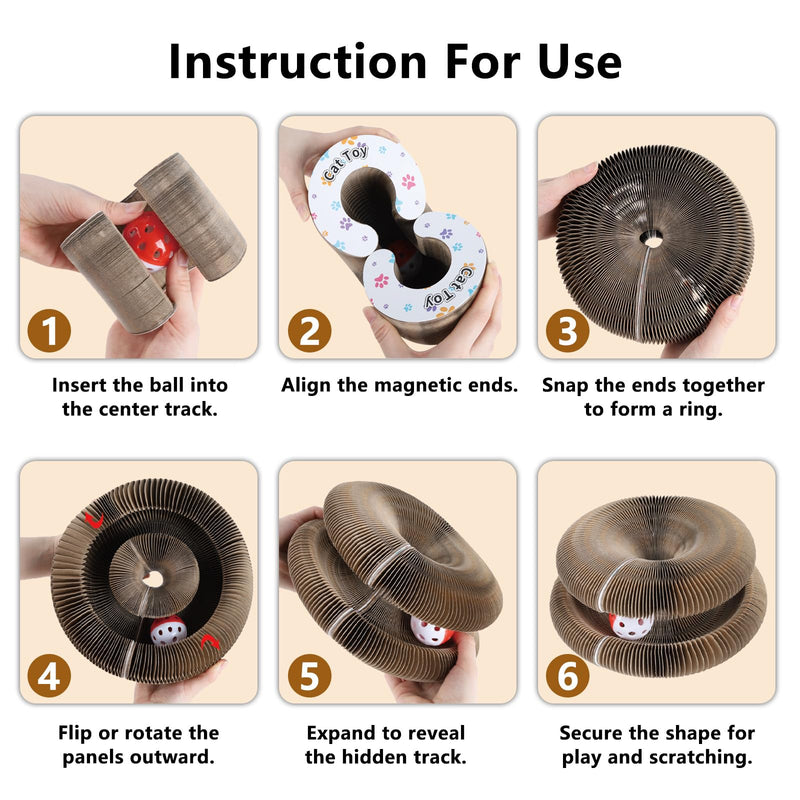 Instruction For Use

1

Insert the ball into the center track.

Cat Toy

Cat Toy

2

Align the magnetic ends.

3

Snap the ends together to form a ring.

4

Flip or rotate the panels outward.

5

Expand to reveal the hidden track.

6

Secure the shape for play and scratching.