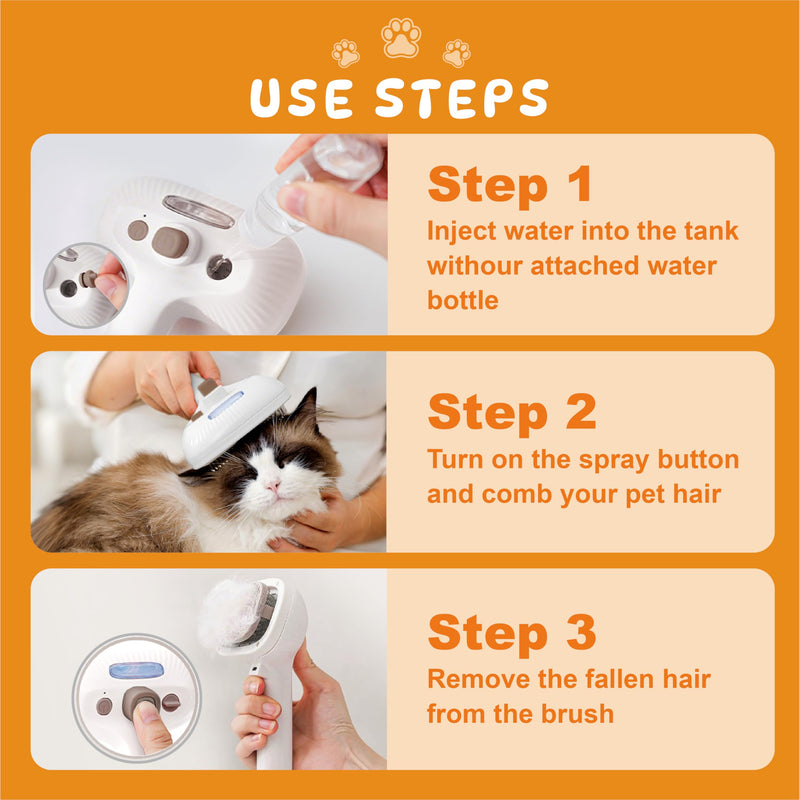 USE STEPS

Step 1
Inject water into the tank withour attached water bottle

Step 2
Turn on the spray button and comb your pet hair

Step 3
Remove the fallen hair from the brush