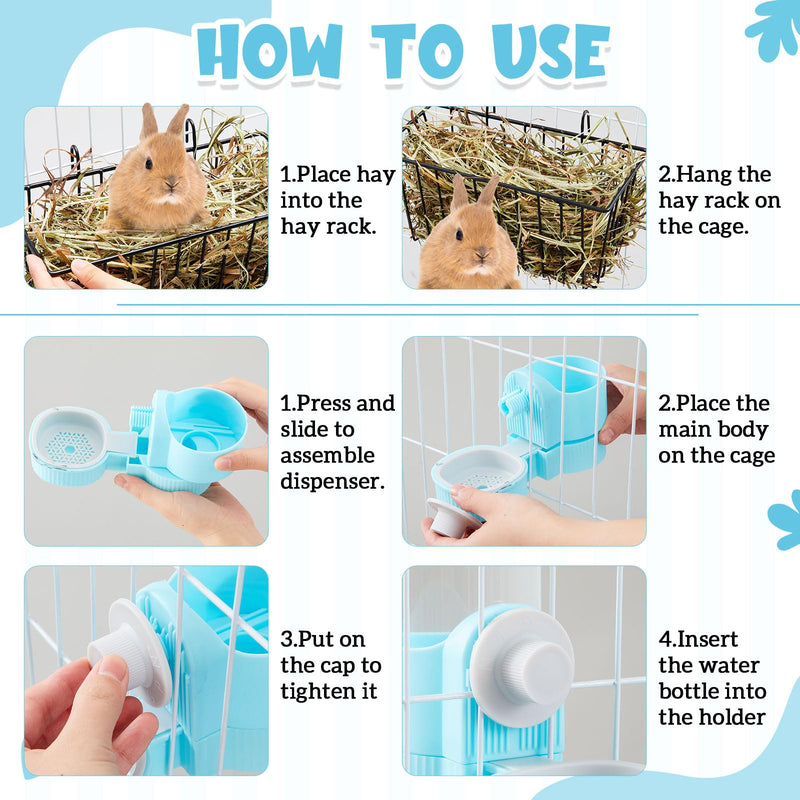 HOW TO USE

1.Place hay into the hay rack.

2.Hang the hay rack on the cage.

1.Press and slide to assemble dispenser.

2.Place the main body on the cage

3.Put on the cap to tighten it

4.Insert the water bottle into the holder