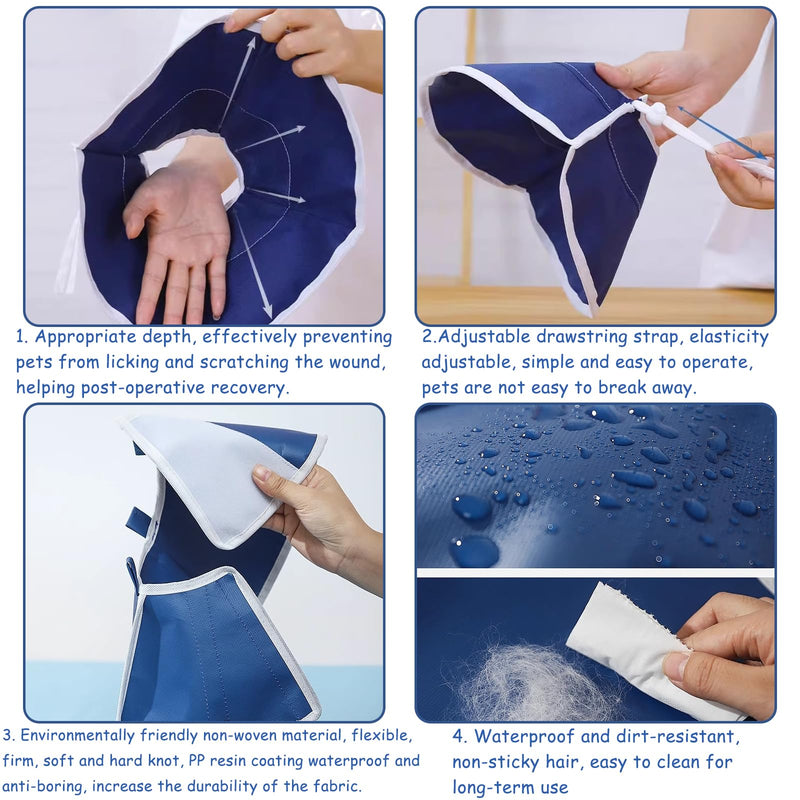 1. Appropriate depth, effectively preventing pets from licking and scratching the wound, helping post-operative recovery.

2.Adjustable drawstring strap, elasticity adjustable, simple and easy to operate, pets are not easy to break away.

3. Environmentally friendly non-woven material, flexible, firm, soft and hard knot, PP resin coating waterproof and anti-boring, increase the durability of the fabric.

4. Waterproof and dirt-resistant, non-sticky hair, easy to clean for long-term use