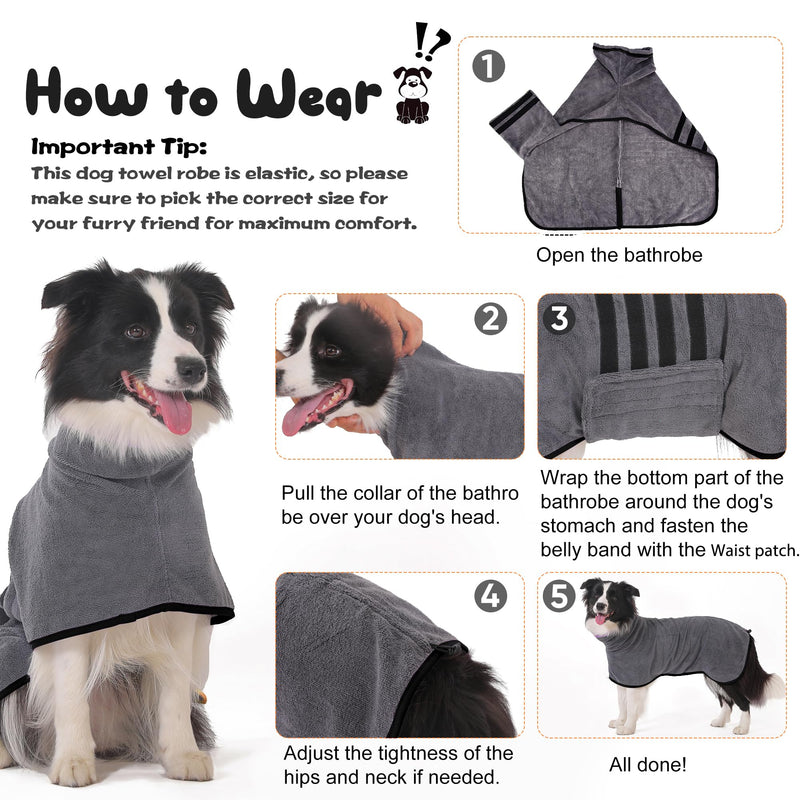 How to Wear !?

Important Tip:
This dog towel robe is elastic, so please make sure to pick the correct size for your furry friend for maximum comfort.

1
Open the bathrobe

2
Pull the collar of the bathro be over your dog's head.

3
Wrap the bottom part of the bathrobe around the dog's stomach and fasten the belly band with the Waist patch.

4
Adjust the tightness of the hips and neck if needed.

5
All done!