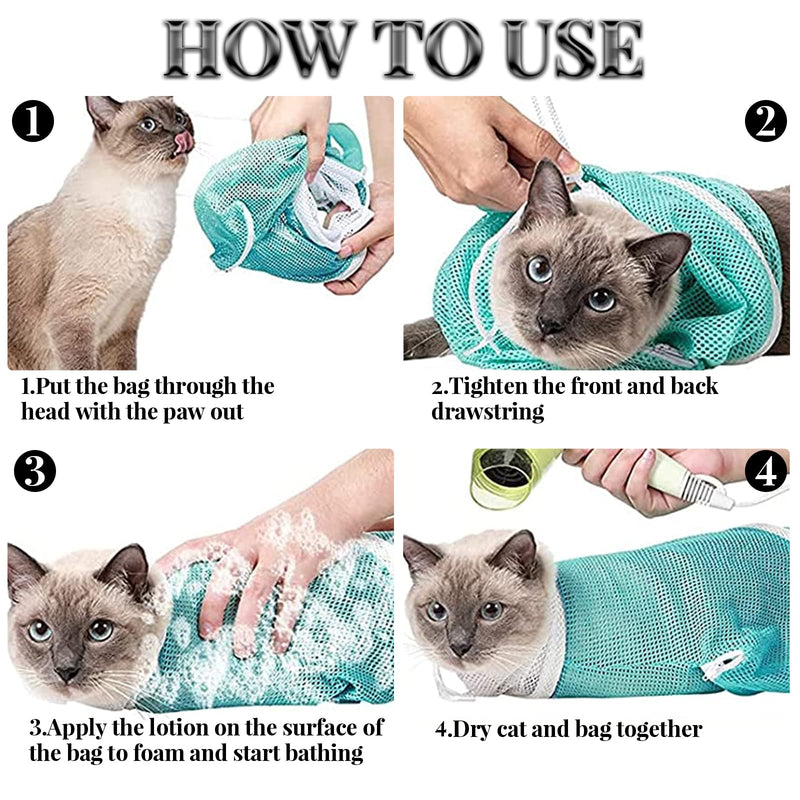 HOW TO USE

1

2

1.Put the bag through the head with the paw out

2.Tighten the front and back drawstring

3

4

3.Apply the lotion on the surface of the bag to foam and start bathing

4.Dry cat and bag together