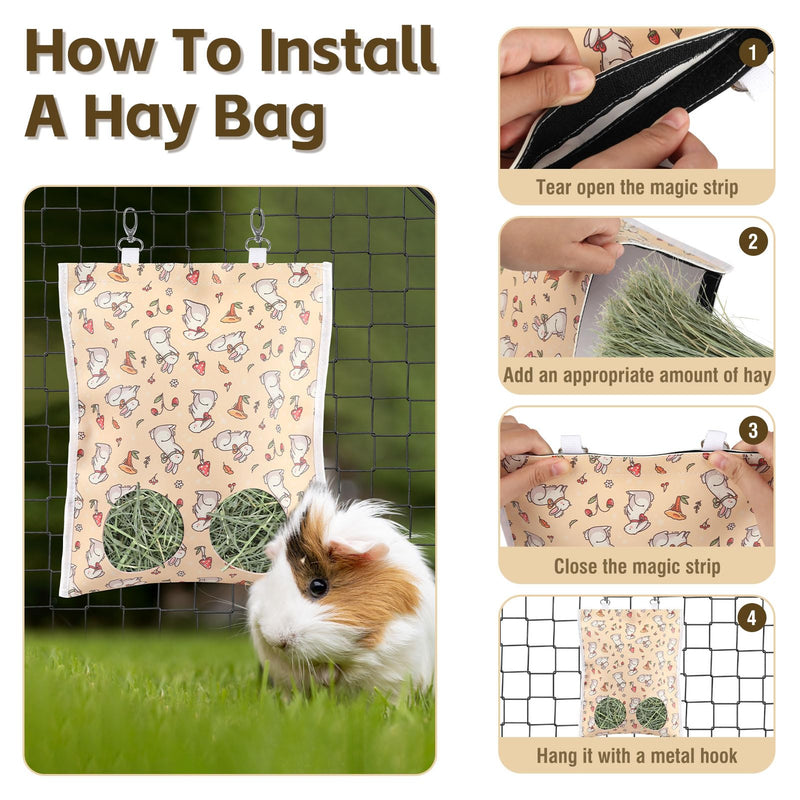 How To Install A Hay Bag

1
Tear open the magic strip

2
Add an appropriate amount of hay

3
Close the magic strip

4
Hang it with a metal hook