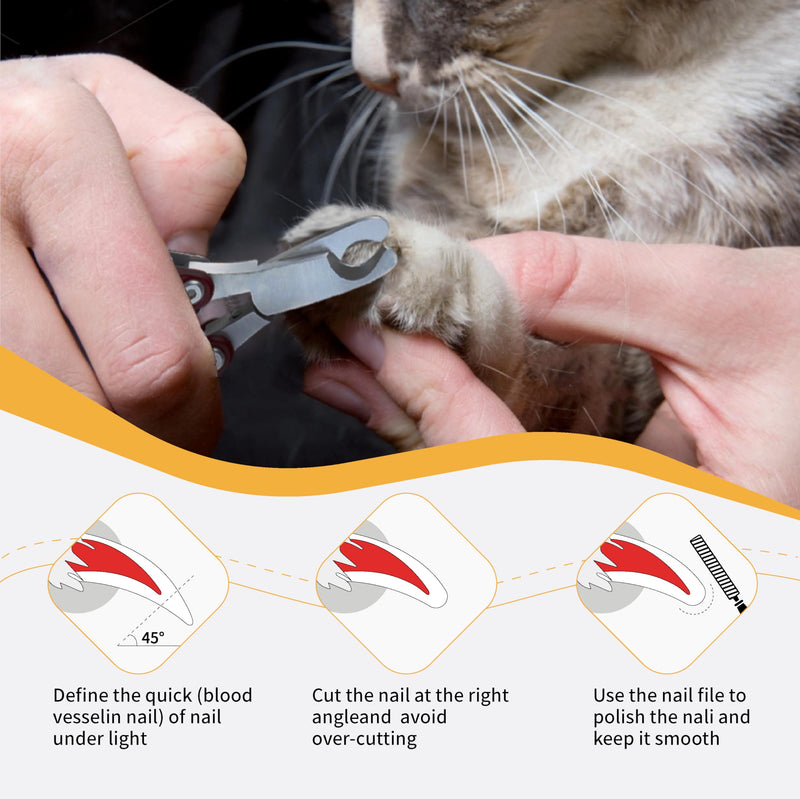 45°

Define the quick (blood vesselin nail) of nail under light

Cut the nail at the right angleand  avoid over-cutting

Use the nail file to polish the nali and keep it smooth