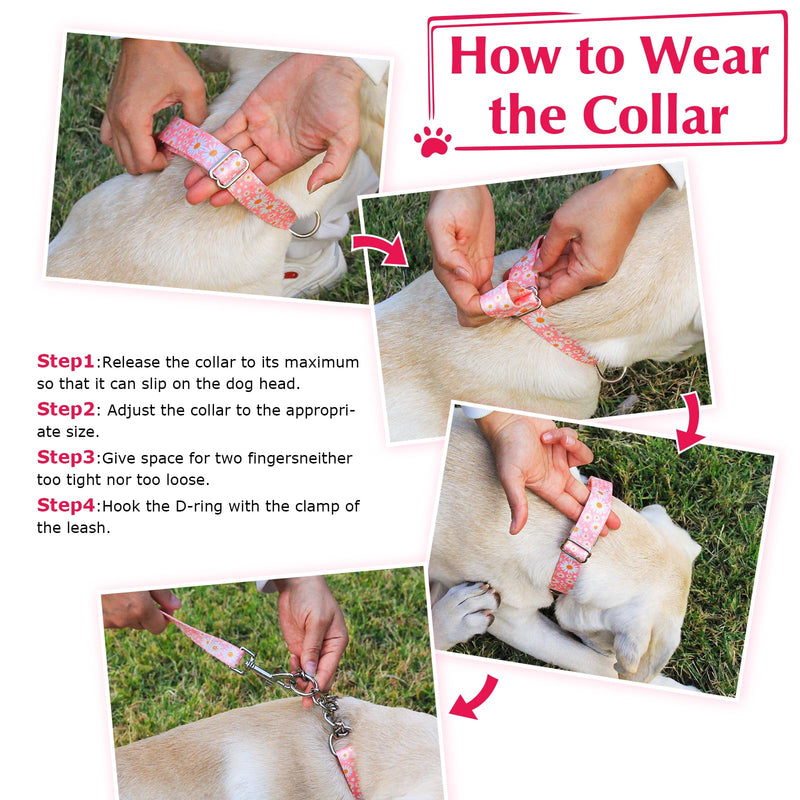 How to Wear the Collar

Step1:Release the collar to its maximum so that it can slip on the dog head.

Step2: Adjust the collar to the appropriate size.

Step3:Give space for two fingersneither too tight nor too loose.

Step4:Hook the D-ring with the clamp of the leash.