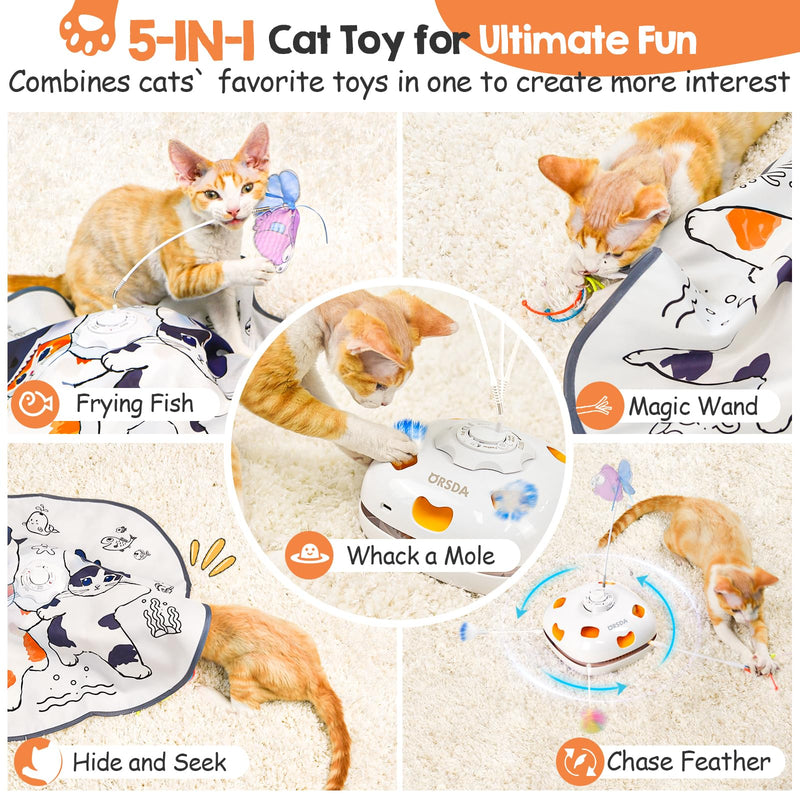 5-IN-1 Cat Toy for Ultimate Fun
Combines cats` favorite toys in one to create more interest

Frying Fish

Magic Wand

ORSDA

Whack a Mole

ORSDA

Hide and Seek

Chase Feather