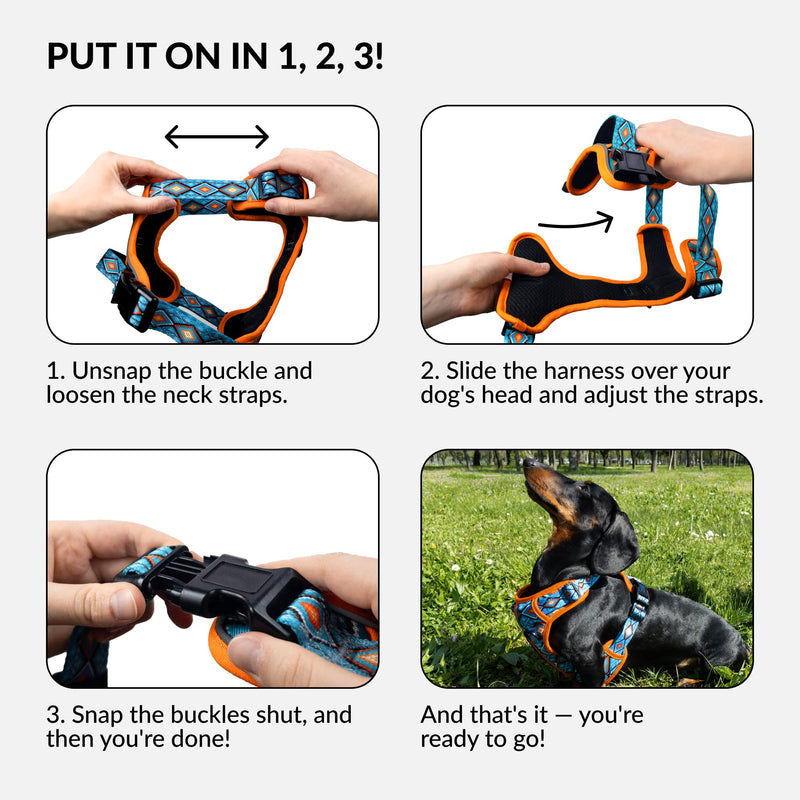 PUT IT ON IN 1, 2, 3!

1. Unsnap the buckle and loosen the neck straps.

2. Slide the harness over your dog's head and adjust the straps.

3. Snap the buckles shut, and then you're done!

And that's it — you're ready to go!