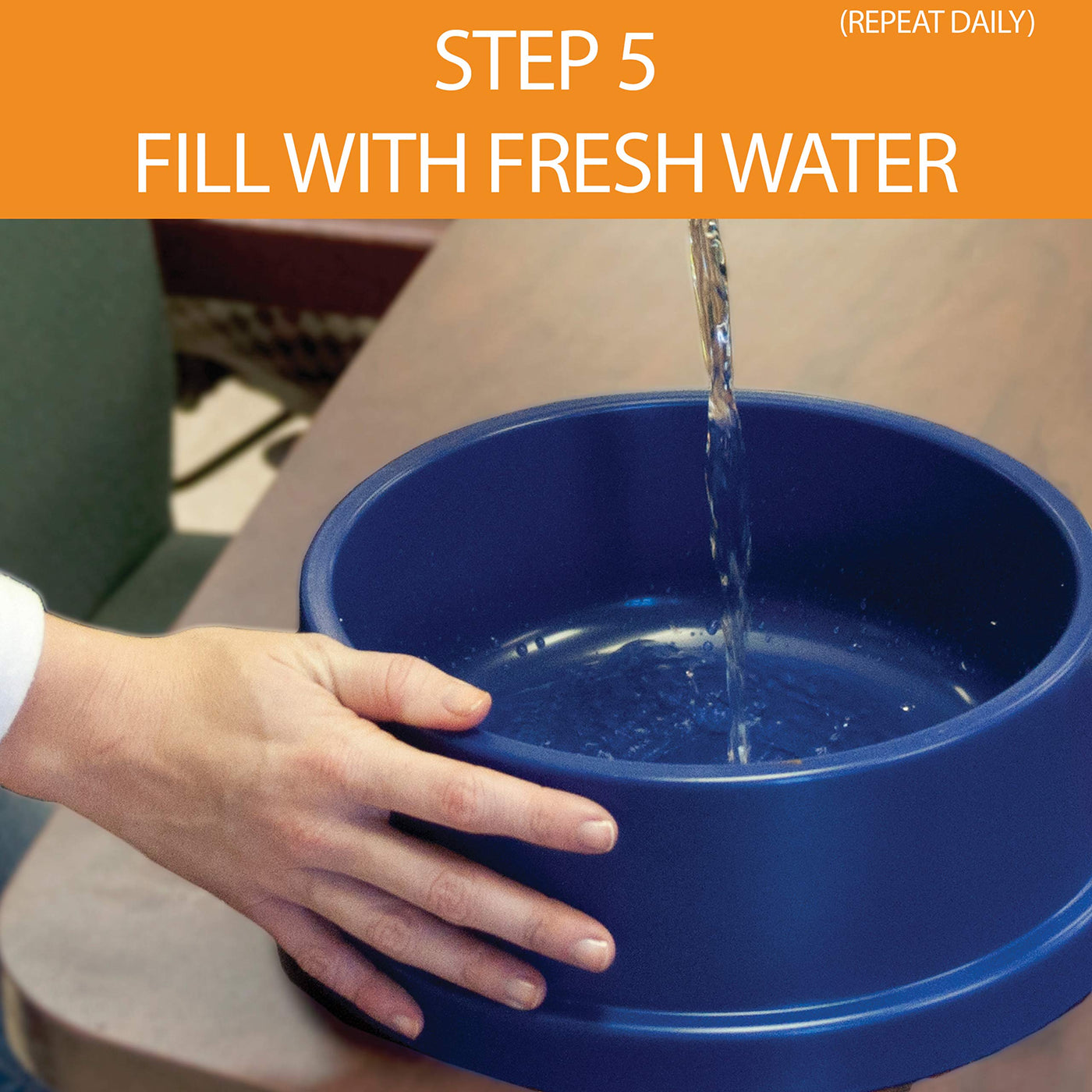 (REPEAT DAILY)
STEP 5
FILL WITH FRESH WATER