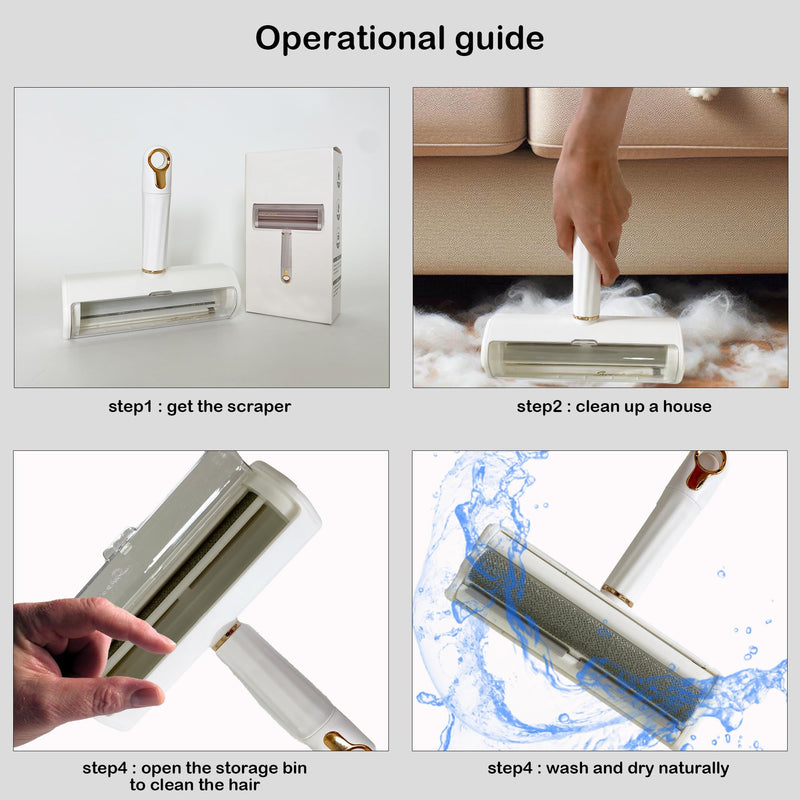 Operational guide

step1 : get the scraper

step2 : clean up a house

step4 : open the storage bin to clean the hair

step4 : wash and dry naturally