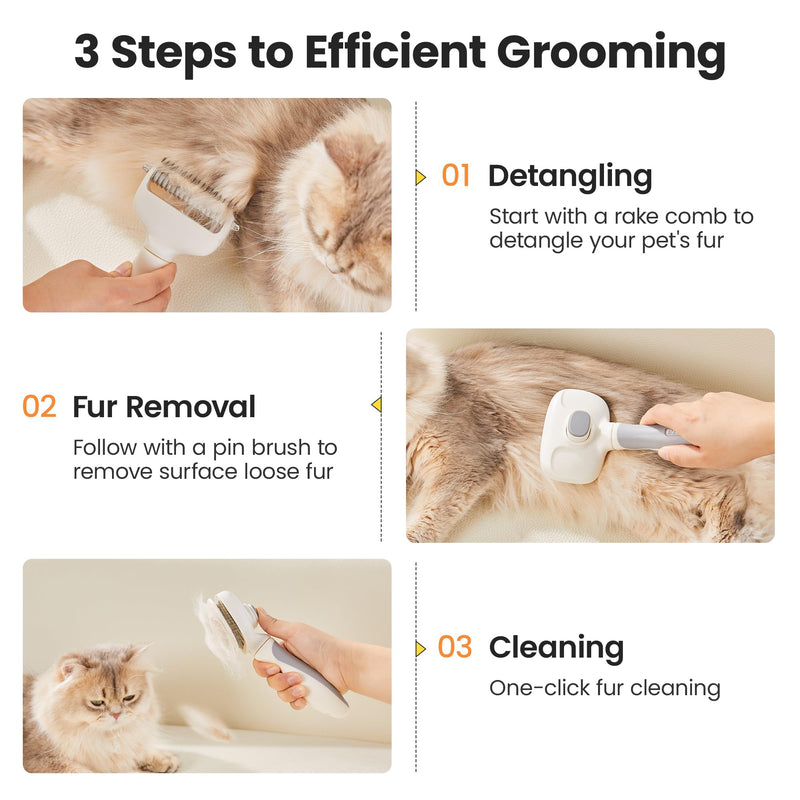 3 Steps to Efficient Grooming

01 Detangling

Start with a rake comb to detangle your pet's fur

02 Fur Removal

Follow with a pin brush to remove surface loose fur

03 Cleaning

One-click fur cleaning