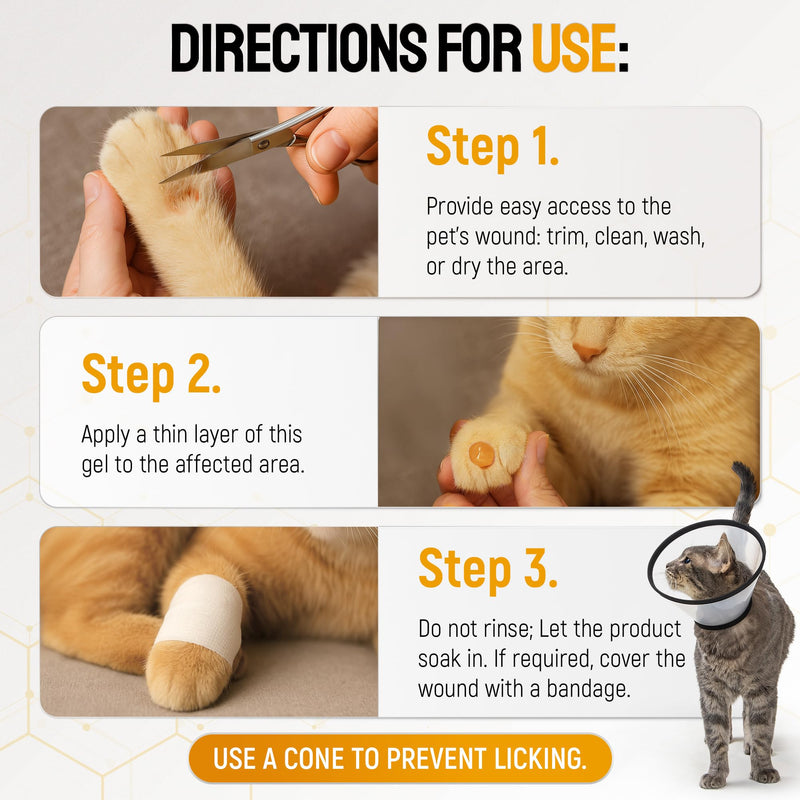 DIRECTIONS FOR USE:

Step 1.

Provide easy access to the pet's wound: trim, clean, wash, or dry the area.

Step 2.

Apply a thin layer of this gel to the affected area.

Step 3.

Do not rinse; Let the product soak in. If required, cover the wound with a bandage.

USE A CONE TO PREVENT LICKING.