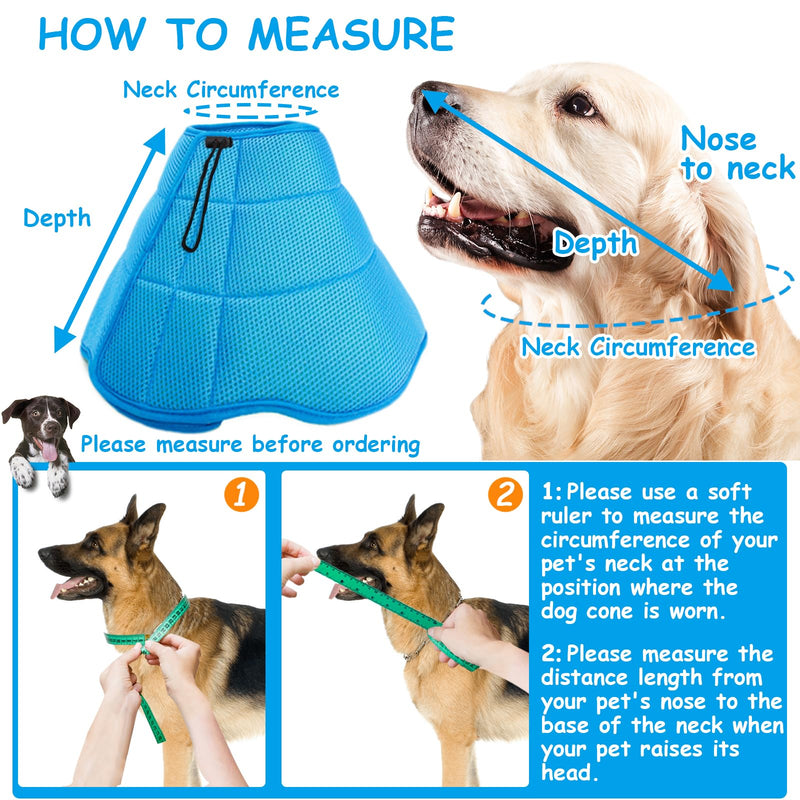 HOW TO MEASURE

Neck Circumference

Depth

Nose to neck

Depth

Neck Circumference

Please measure before ordering

1

2

1: Please use a soft ruler to measure the circumference of your pet's neck at the position where the dog cone is worn.

2: Please measure the distance length from your pet's nose to the base of the neck when your pet raises its head.