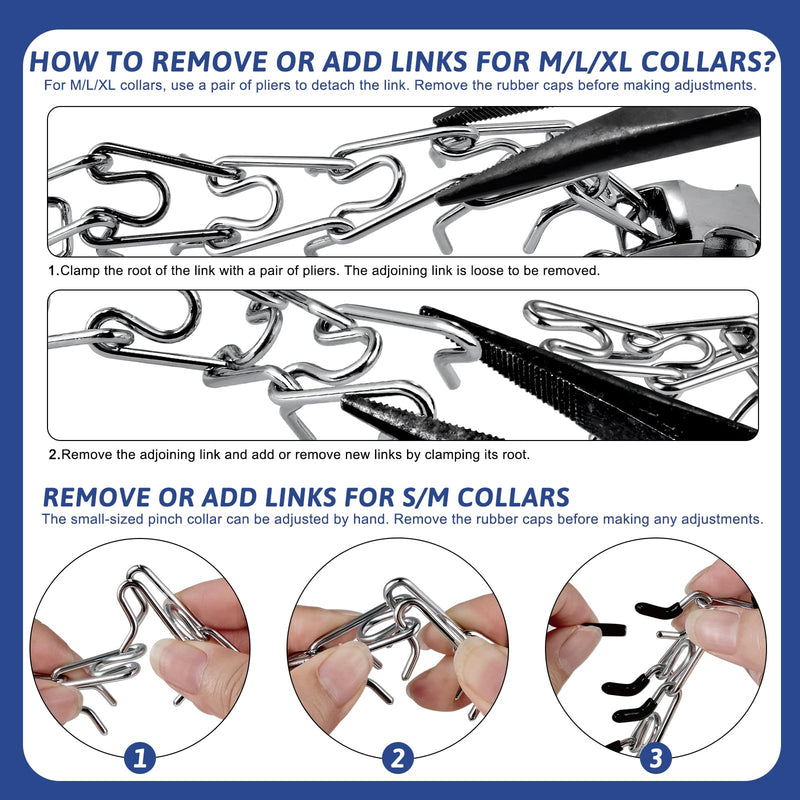 HOW TO REMOVE OR ADD LINKS FOR M/L/XL COLLARS?
For M/L/XL collars, use a pair of pliers to detach the link. Remove the rubber caps before making adjustments.

1.Clamp the root of the link with a pair of pliers. The adjoining link is loose to be removed.

2.Remove the adjoining link and add or remove new links by clamping its root.

REMOVE OR ADD LINKS FOR S/M COLLARS
The small-sized pinch collar can be adjusted by hand. Remove the rubber caps before making any adjustments.

1

2

3