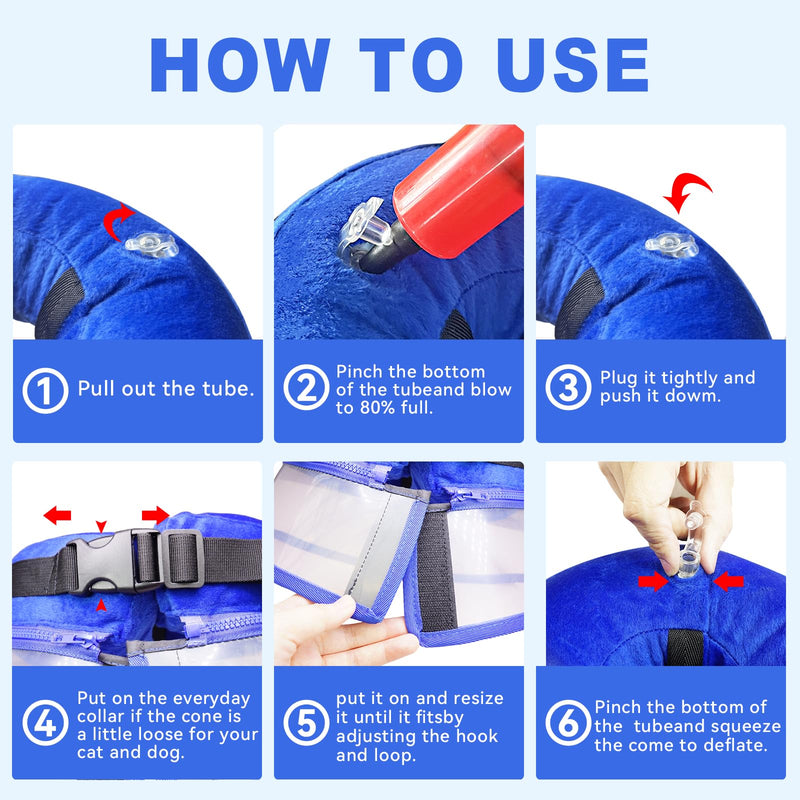 HOW TO USE

1 Pull out the tube.

2 Pinch the bottom of the tubeand blow to 80% full.

3 Plug it tightly and push it dowm.

4 Put on the everyday collar if the cone is a little loose for your cat and dog.

5 put it on and resize it until it fitsby adjusting the hook and loop.

6 Pinch the bottom of the tubeand squeeze the come to deflate.