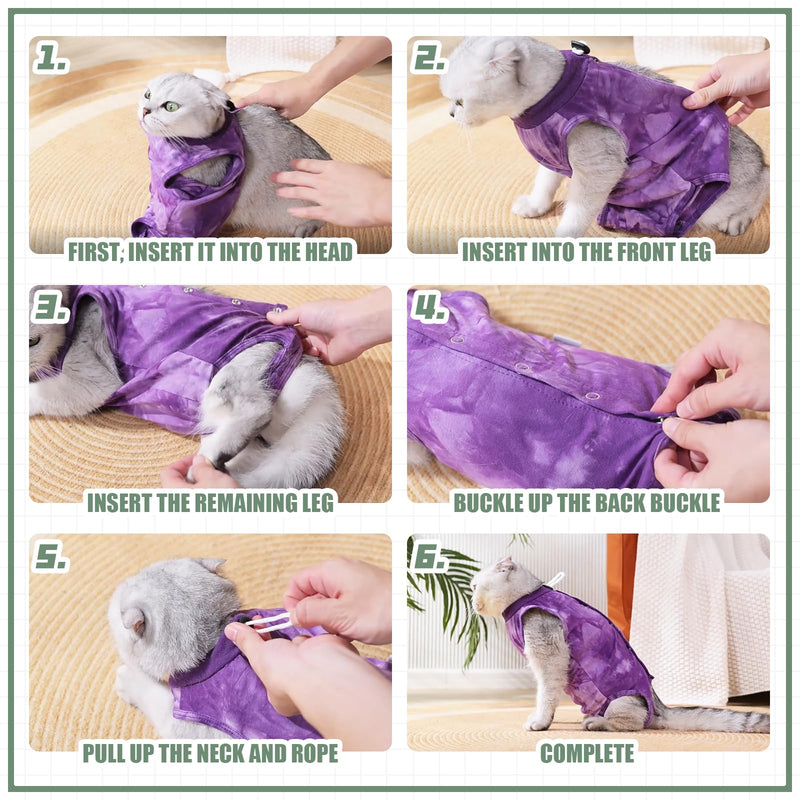 1.
FIRST; INSERT IT INTO THE HEAD

2.
INSERT INTO THE FRONT LEG

3.
INSERT THE REMAINING LEG

4.
BUCKLE UP THE BACK BUCKLE

5.
PULL UP THE NECK AND ROPE

6.
COMPLETE