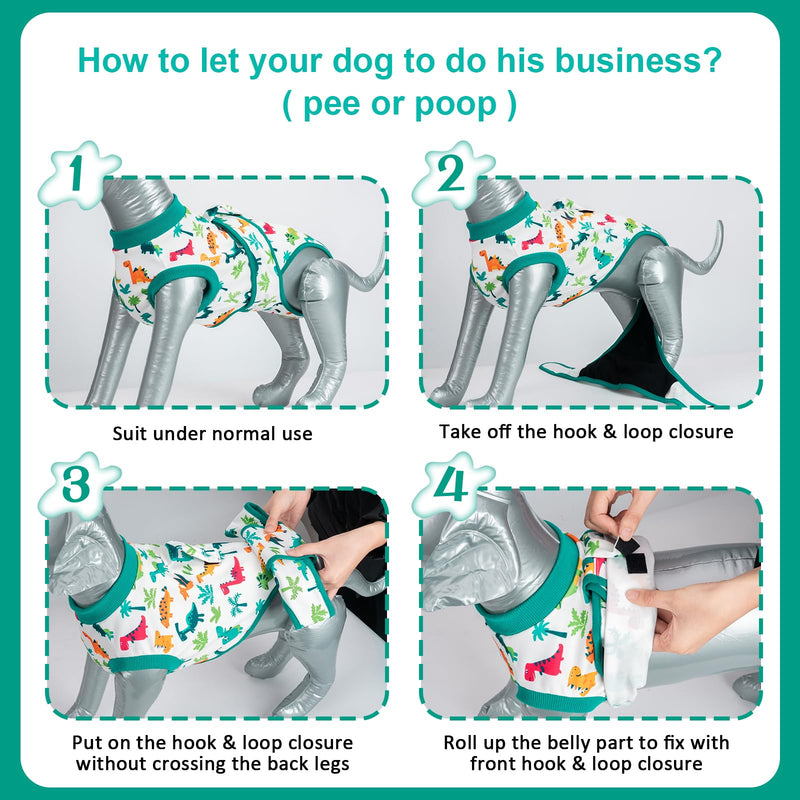 How to let your dog to do his business?
( pee or poop )

1

Suit under normal use

2

Take off the hook & loop closure

3

Put on the hook & loop closure without crossing the back legs

4

Roll up the belly part to fix with front hook & loop closure