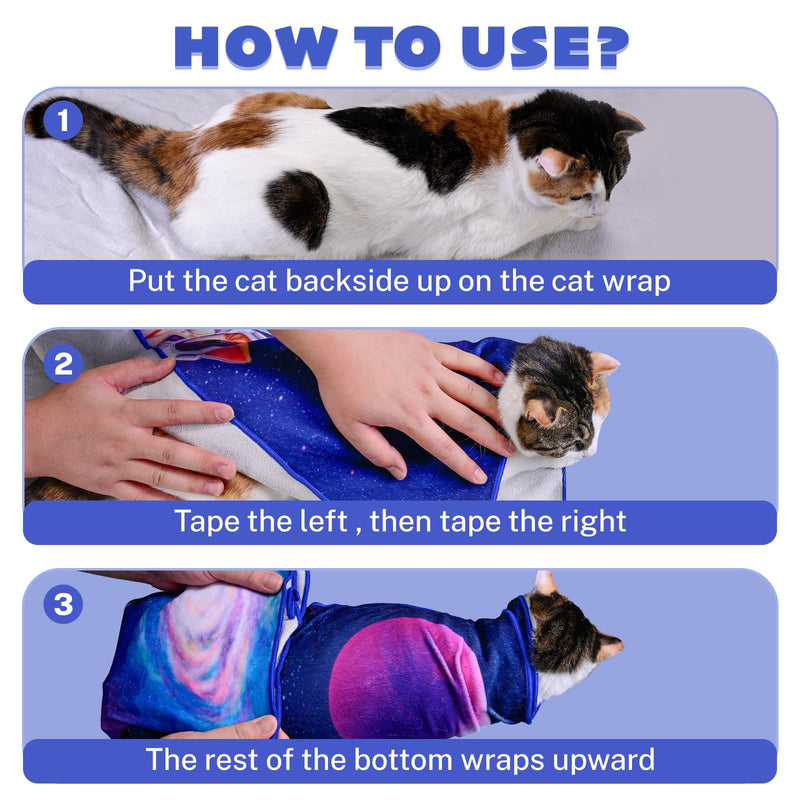 HOW TO USE?

1

Put the cat backside up on the cat wrap

2

Tape the left , then tape the right

3

The rest of the bottom wraps upward