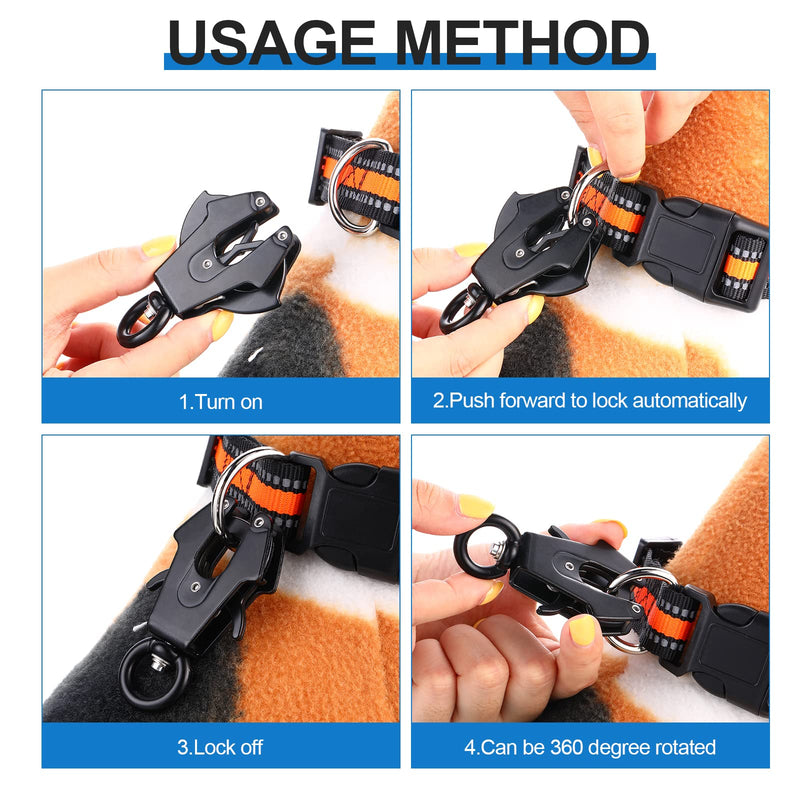 USAGE METHOD

1.Turn on

2.Push forward to lock automatically

3.Lock off

4.Can be 360 degree rotated