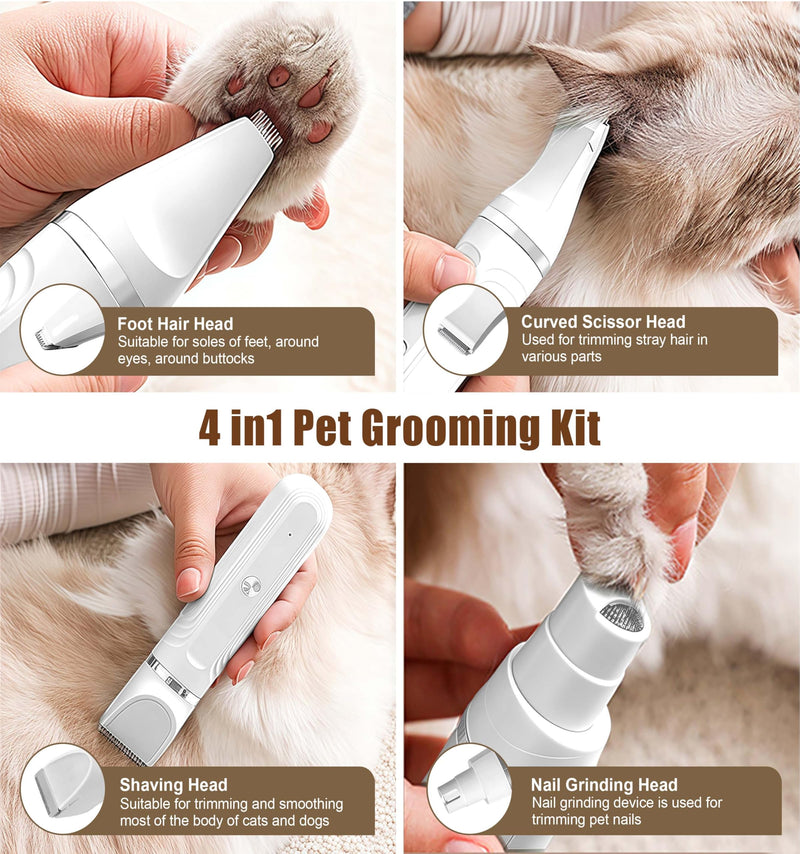 Foot Hair Head
Suitable for soles of feet, around eyes, around buttocks

Curved Scissor Head
Used for trimming stray hair in various parts

4 in1 Pet Grooming Kit

Shaving Head
Suitable for trimming and smoothing most of the body of cats and dogs

Nail Grinding Head
Nail grinding device is used for trimming pet nails