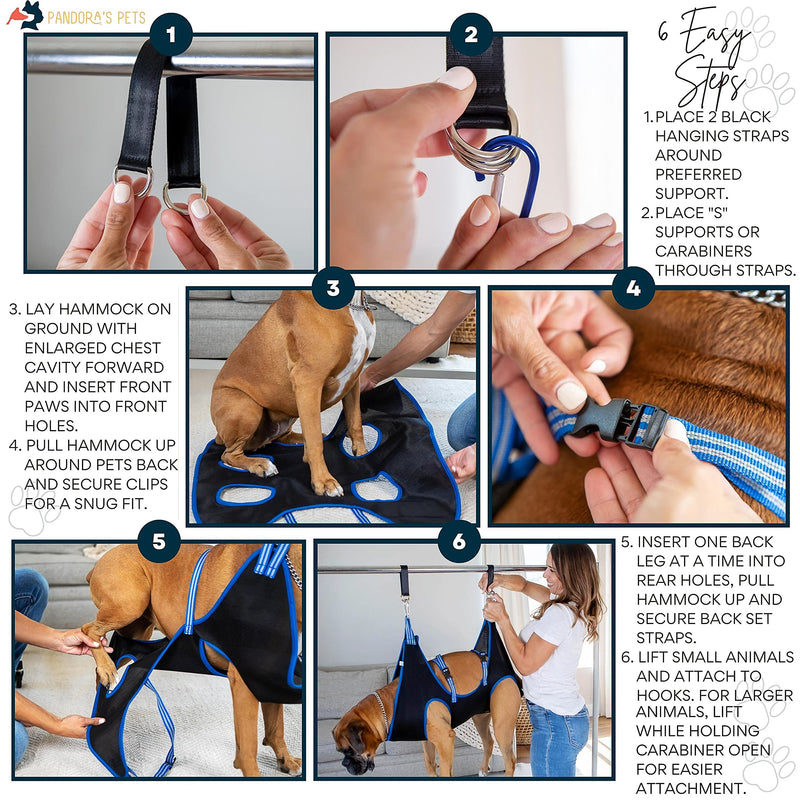 PANDORA'S PETS

1

2

6 Easy Steps

1. PLACE 2 BLACK HANGING STRAPS AROUND PREFERRED SUPPORT.
2. PLACE "S" SUPPORTS OR CARABINERS THROUGH STRAPS.

3

4

3. LAY HAMMOCK ON GROUND WITH ENLARGED CHEST CAVITY FORWARD AND INSERT FRONT PAWS INTO FRONT HOLES.
4. PULL HAMMOCK UP AROUND PETS BACK AND SECURE CLIPS FOR A SNUG FIT.

5

6

5. INSERT ONE BACK LEG AT A TIME INTO REAR HOLES, PULL HAMMOCK UP AND SECURE BACK SET STRAPS.
6. LIFT SMALL ANIMALS AND ATTACH TO HOOKS. FOR LARGER ANIMALS, LIFT WHILE HOLDING CARABINER OPEN FOR EASIER ATTACHMENT.