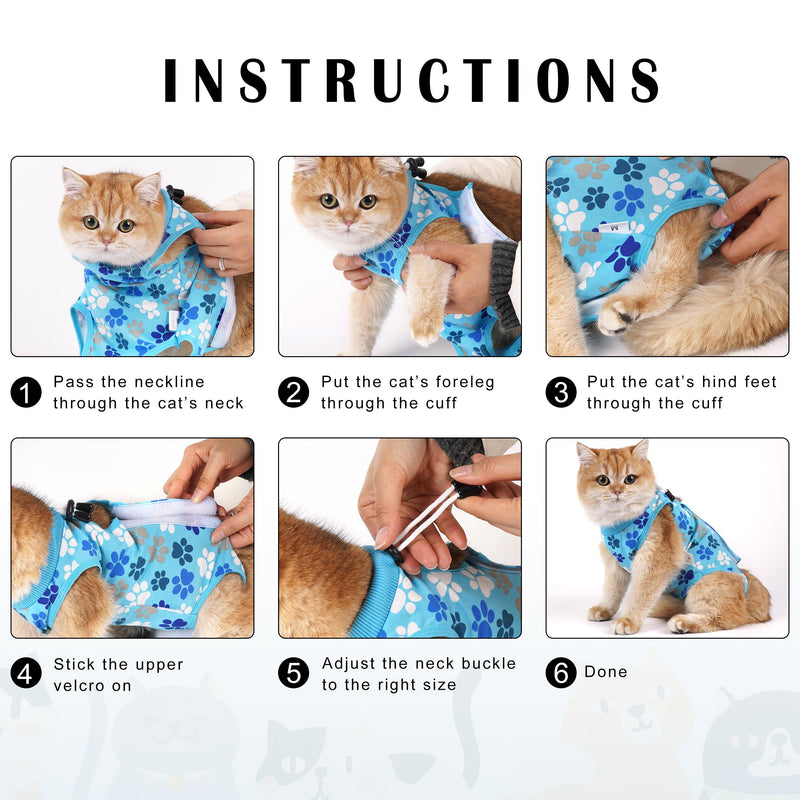 INSTRUCTIONS

1 Pass the neckline through the cat's neck

2 Put the cat's foreleg through the cuff

M

3 Put the cat's hind feet through the cuff

4 Stick the upper velcro on

5 Adjust the neck buckle to the right size

6 Done