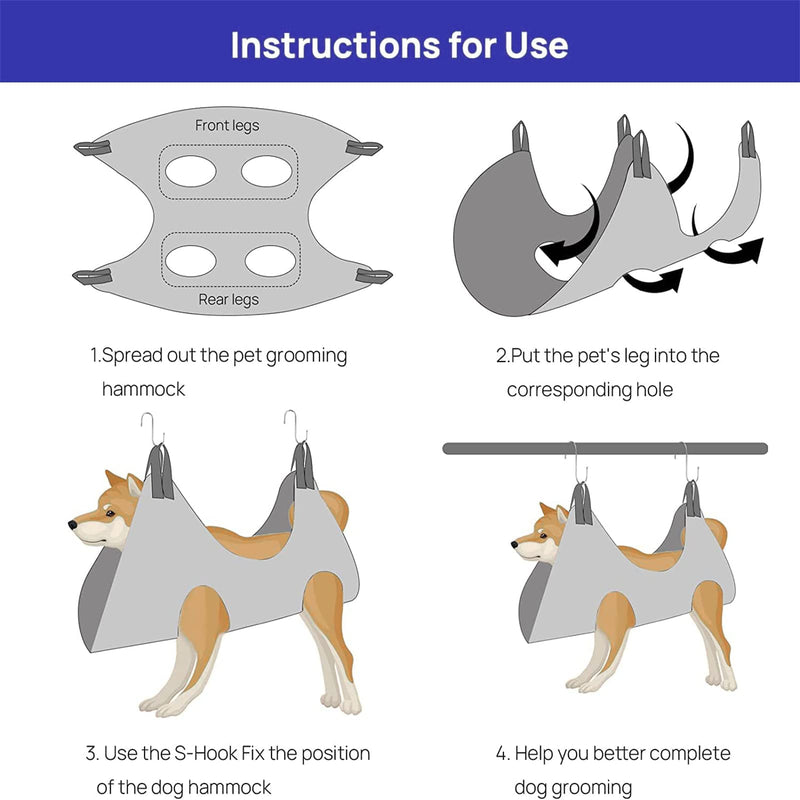 Instructions for Use

Front legs

Rear legs

1.Spread out the pet grooming hammock

2.Put the pet's leg into the corresponding hole

3. Use the S-Hook Fix the position of the dog hammock

4. Help you better complete dog grooming