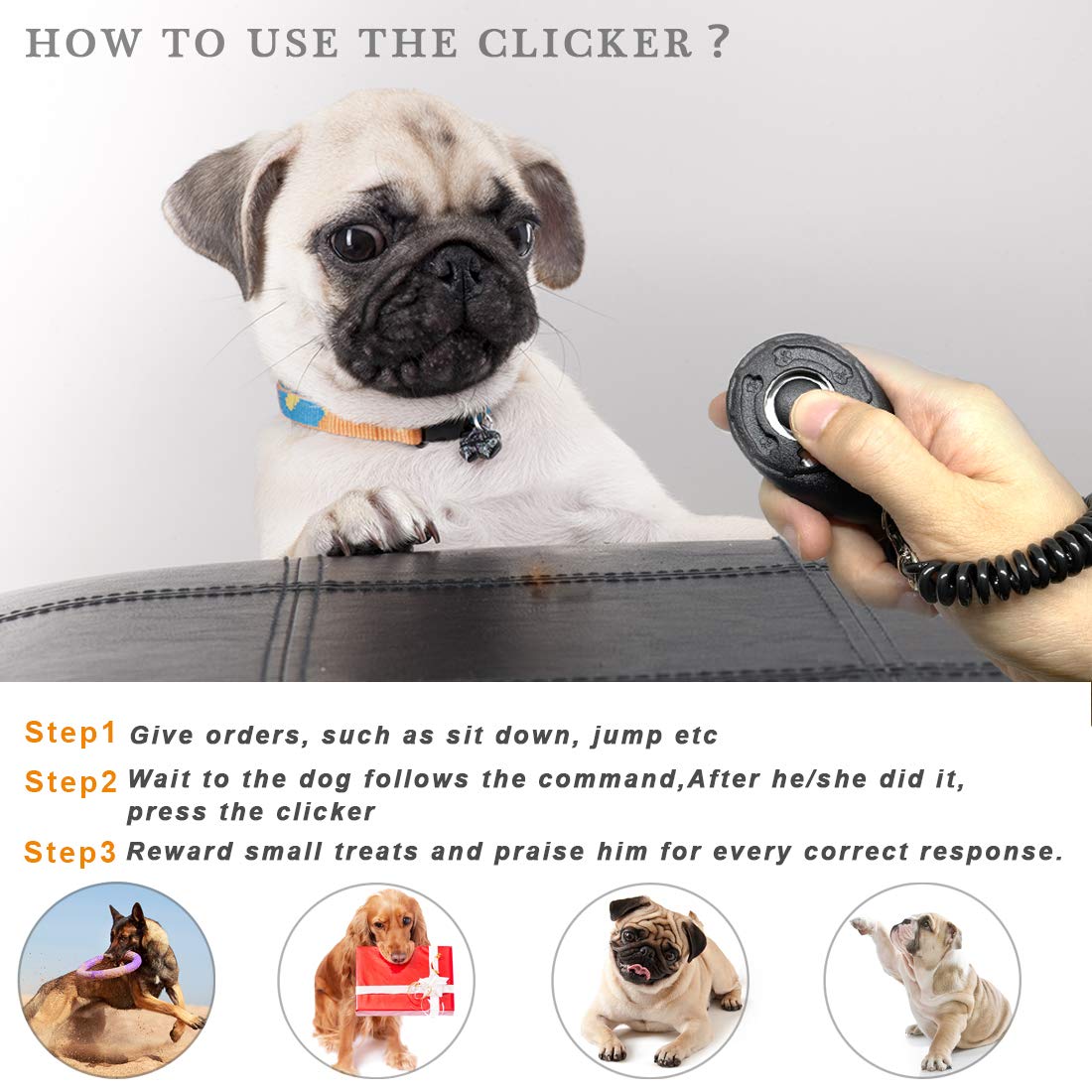 HOW TO USE THE CLICKER ?

Step1 Give orders, such as sit down, jump etc

Step2 Wait to the dog follows the command,After he/she did it, press the clicker

Step3 Reward small treats and praise him for every correct response.