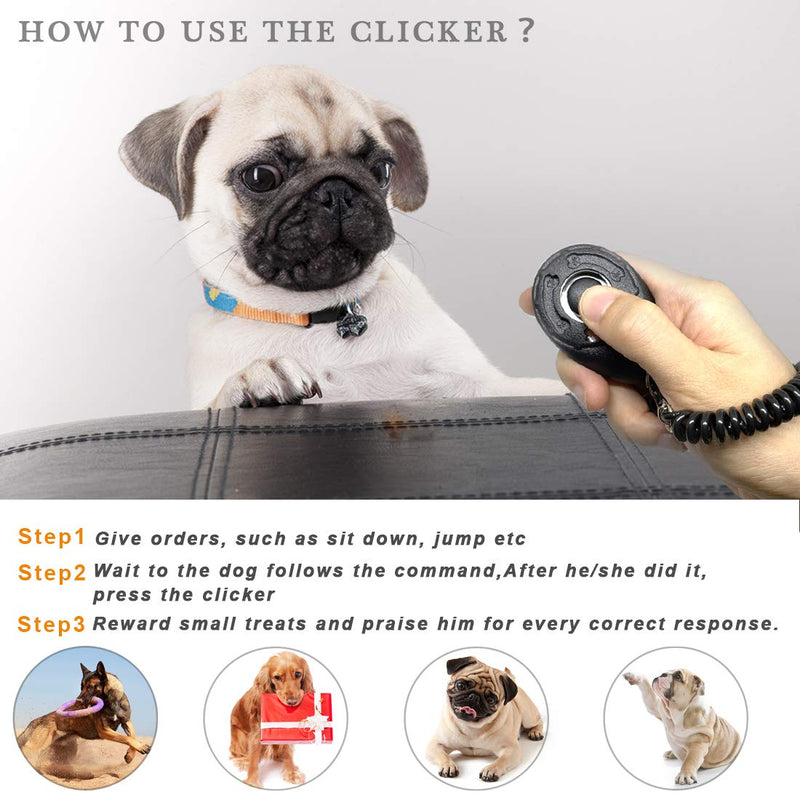 HOW TO USE THE CLICKER ?

Step1 Give orders, such as sit down, jump etc

Step2 Wait to the dog follows the command,After he/she did it, press the clicker

Step3 Reward small treats and praise him for every correct response.