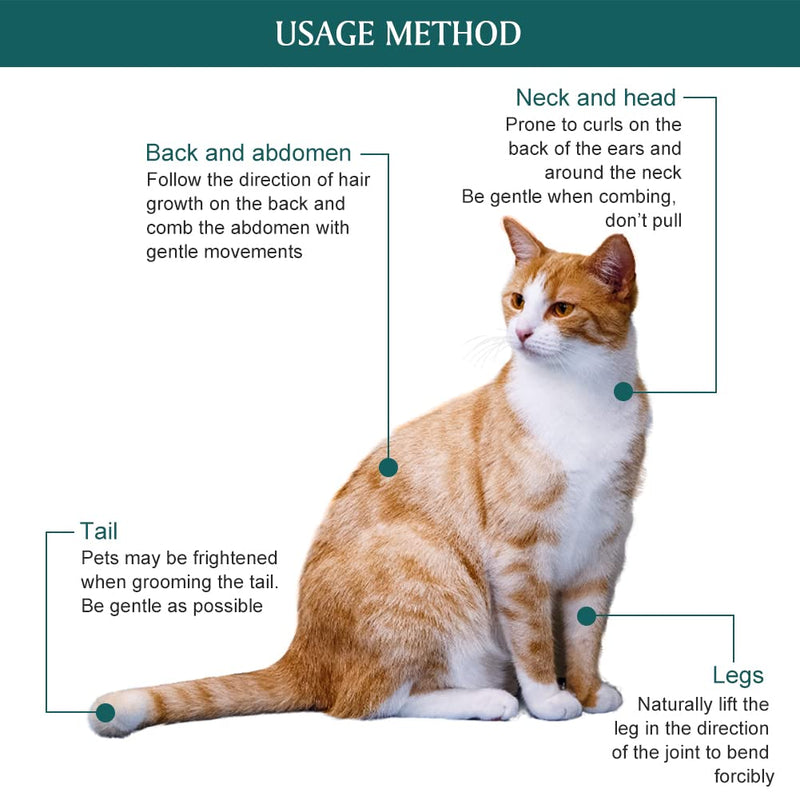 USAGE METHOD

Neck and head
Prone to curls on the back of the ears and around the neck
Be gentle when combing, don't pull

Back and abdomen
Follow the direction of hair growth on the back and comb the abdomen with gentle movements

Tail
Pets may be frightened when grooming the tail. Be gentle as possible

Legs
Naturally lift the leg in the direction of the joint to bend forcibly