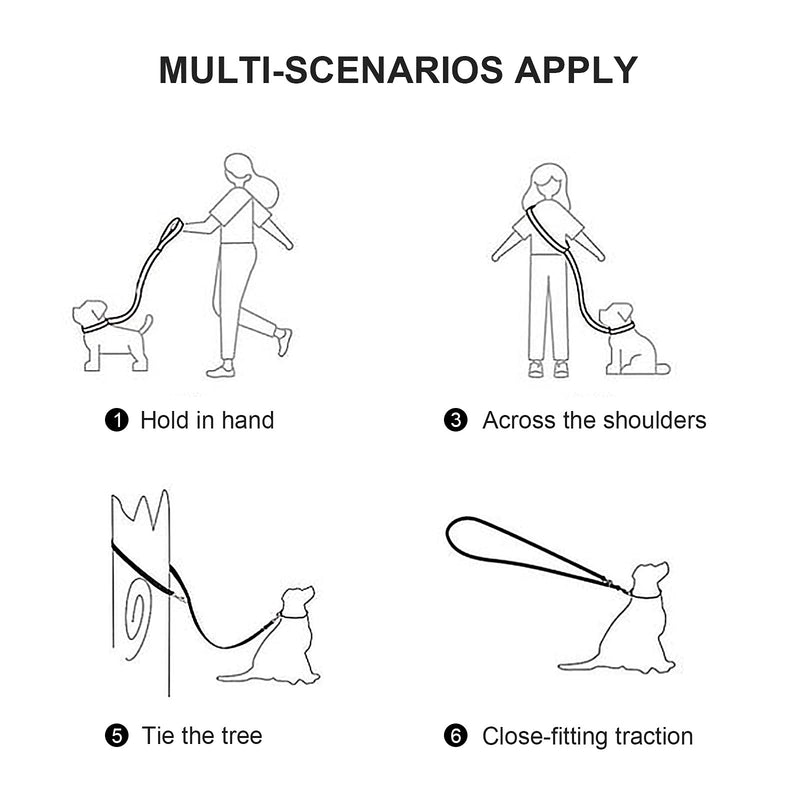 MULTI-SCENARIOS APPLY

❶ Hold in hand

❸ Across the shoulders

❺ Tie the tree

❻ Close-fitting traction