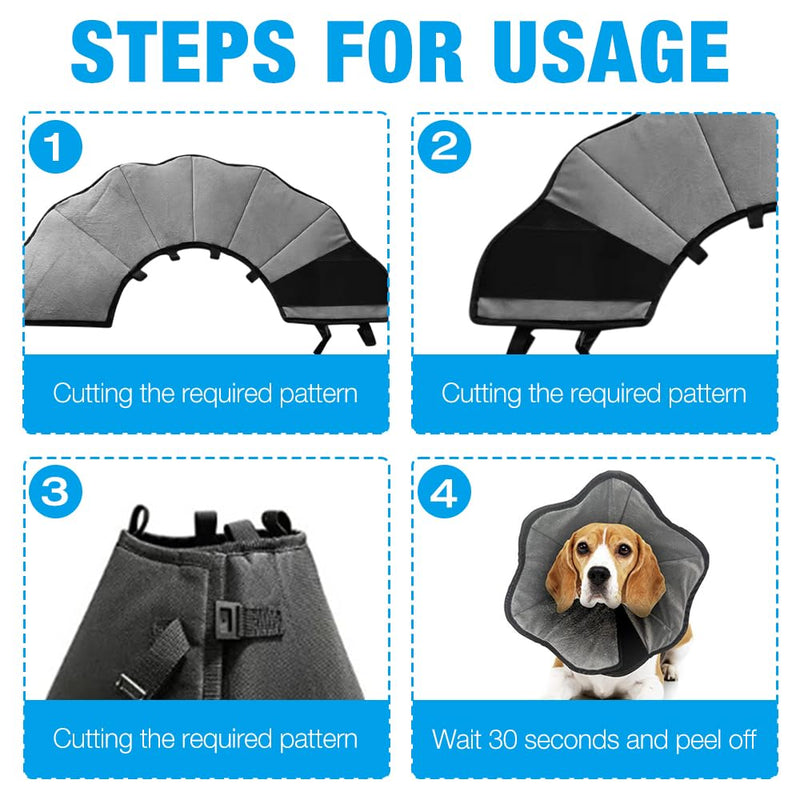 STEPS FOR USAGE

1

Cutting the required pattern

2

Cutting the required pattern

3

Cutting the required pattern

4

Wait 30 seconds and peel off