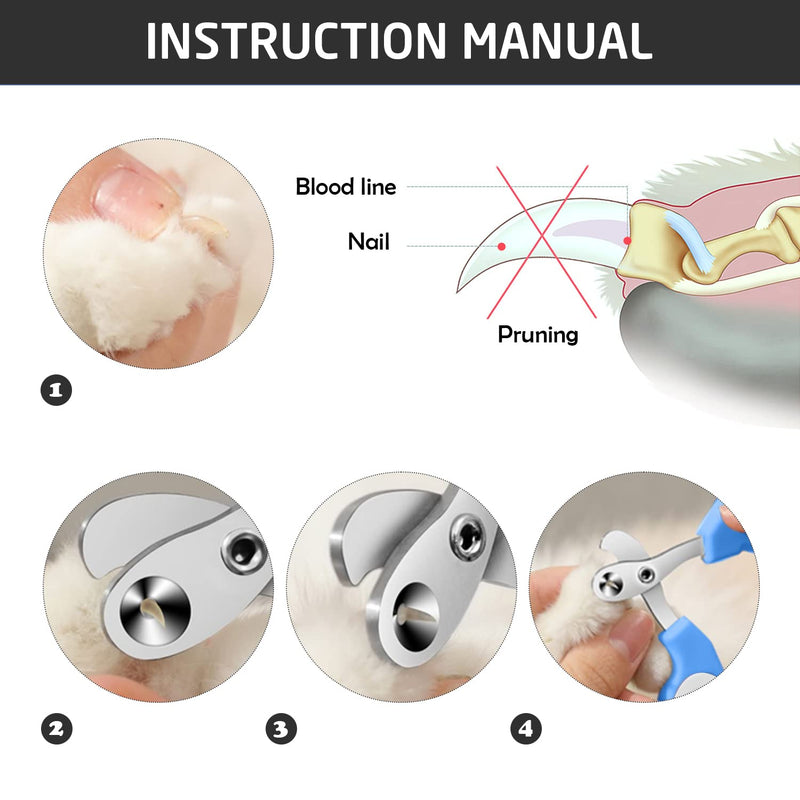 INSTRUCTION MANUAL

Blood line
Nail
Pruning

1

2

3

4