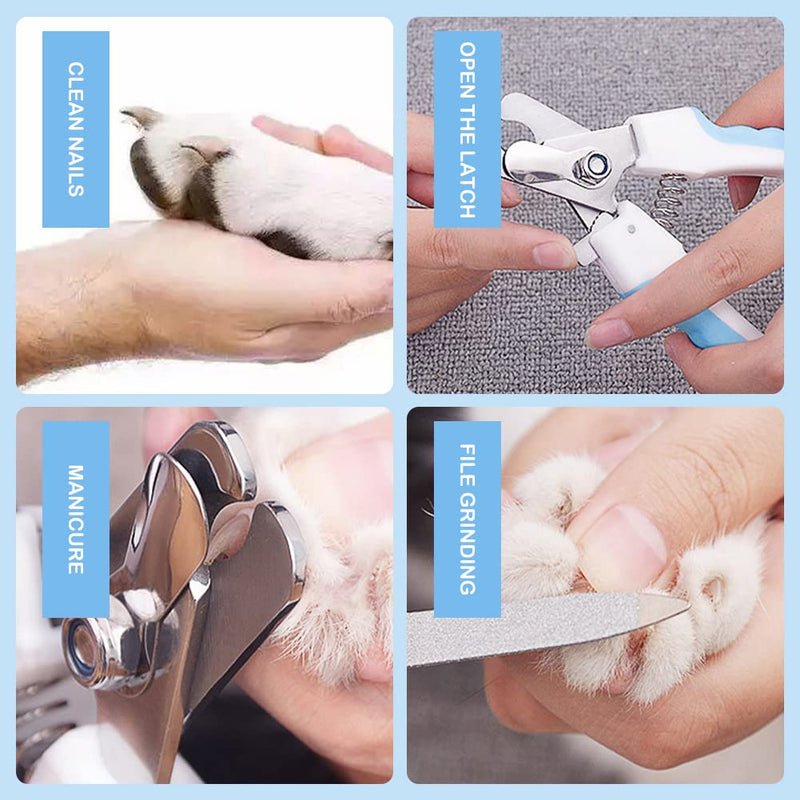 CLEAN NAILS

OPEN THE LATCH

MANICURE

FILE GRINDING