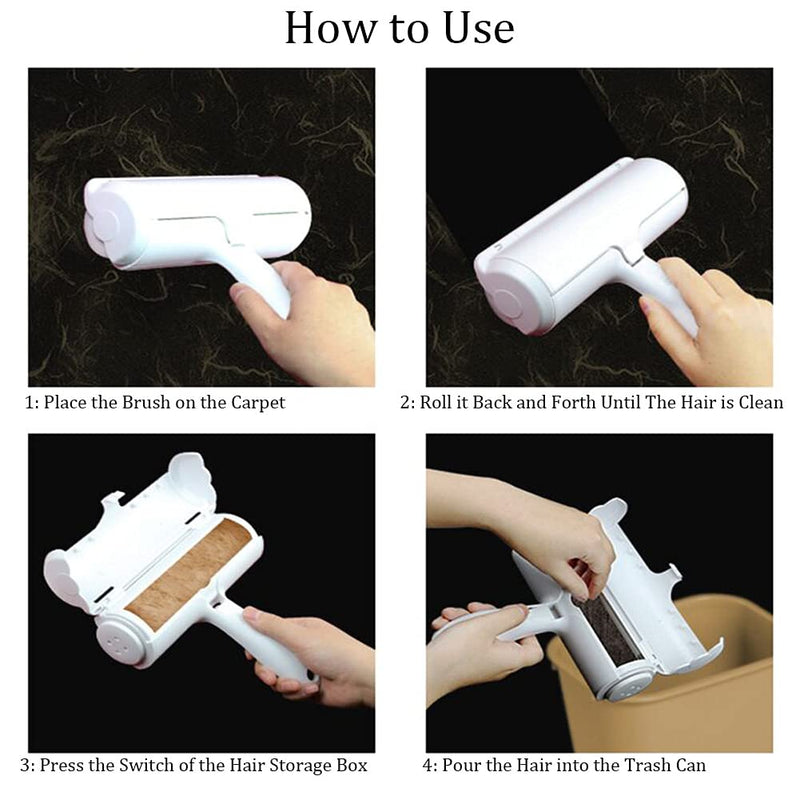 How to Use

1: Place the Brush on the Carpet

2: Roll it Back and Forth Until The Hair is Clean

3: Press the Switch of the Hair Storage Box

4: Pour the Hair into the Trash Can