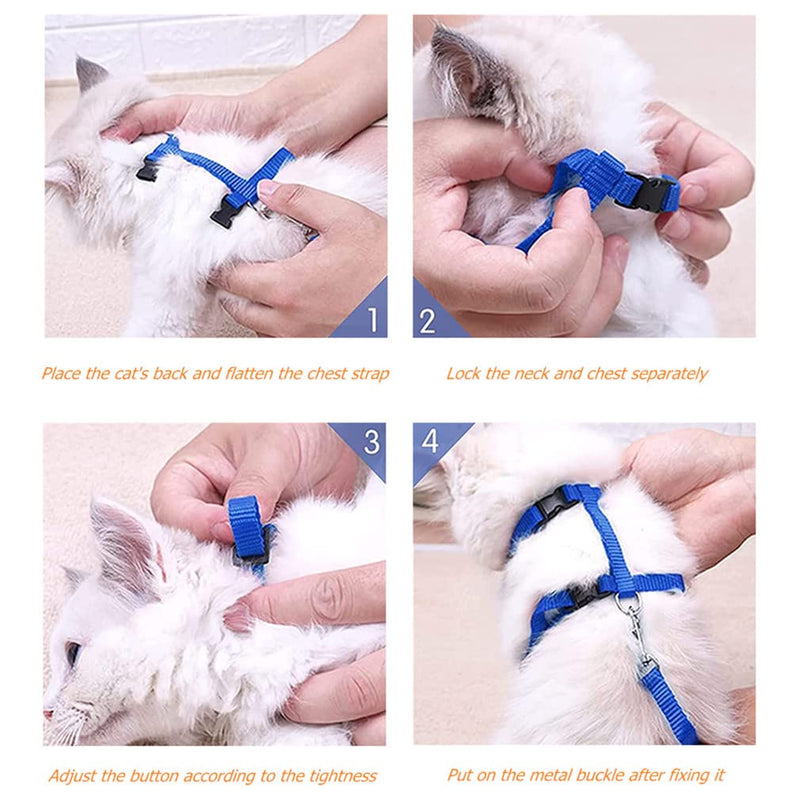 1

Place the cat's back and flatten the chest strap

2

Lock the neck and chest separately

3

Adjust the button according to the tightness

4

Put on the metal buckle after fixing it