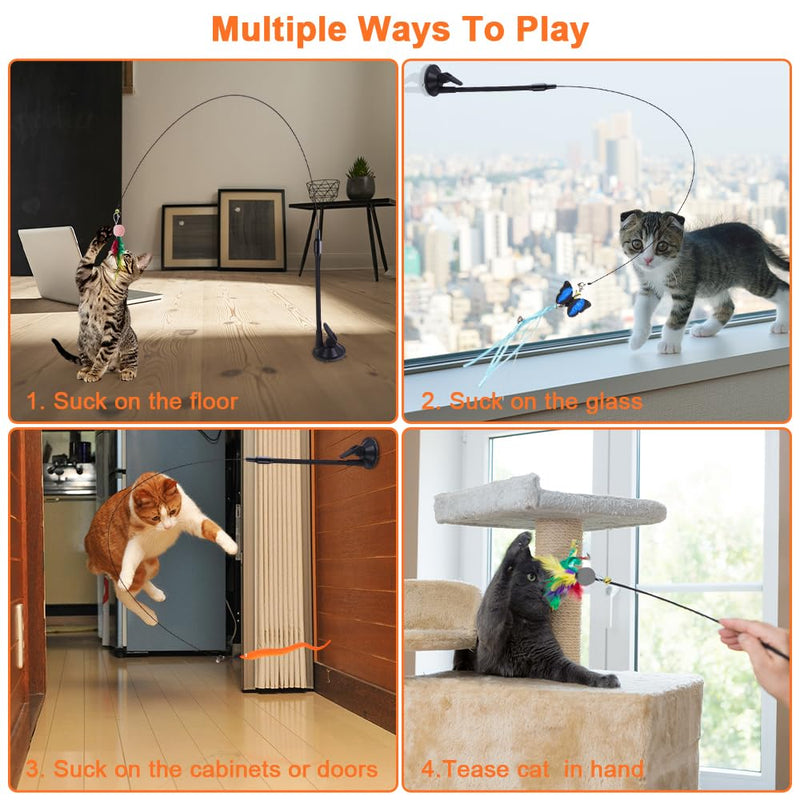 Multiple Ways To Play

1. Suck on the floor

2. Suck on the glass

3. Suck on the cabinets or doors

4.Tease cat  in hand