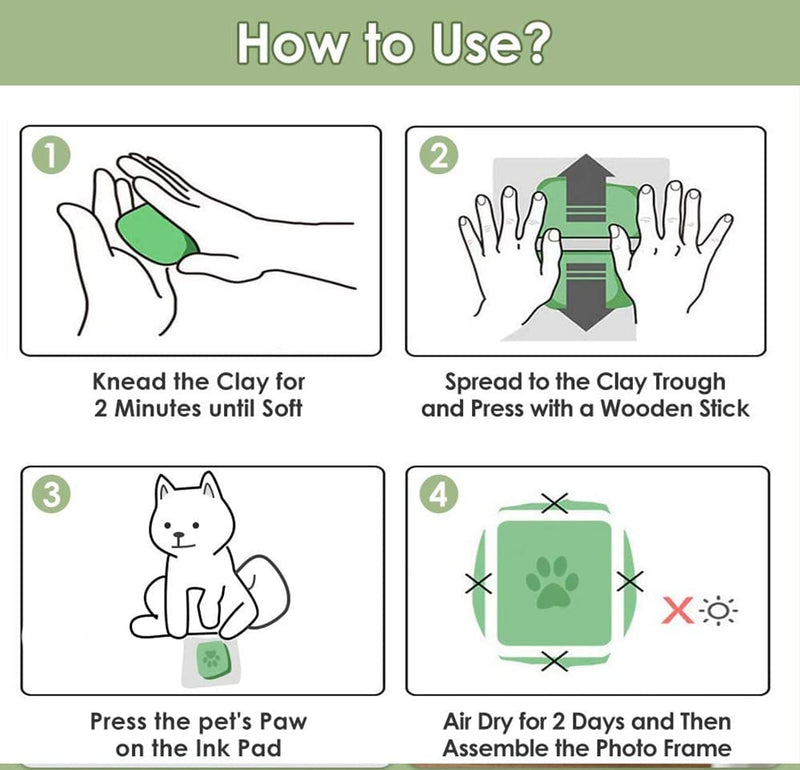 How to Use?

1

Knead the Clay for 2 Minutes until Soft

2

Spread to the Clay Trough and Press with a Wooden Stick

3

Press the pet's Paw on the Ink Pad

4

Air Dry for 2 Days and Then Assemble the Photo Frame