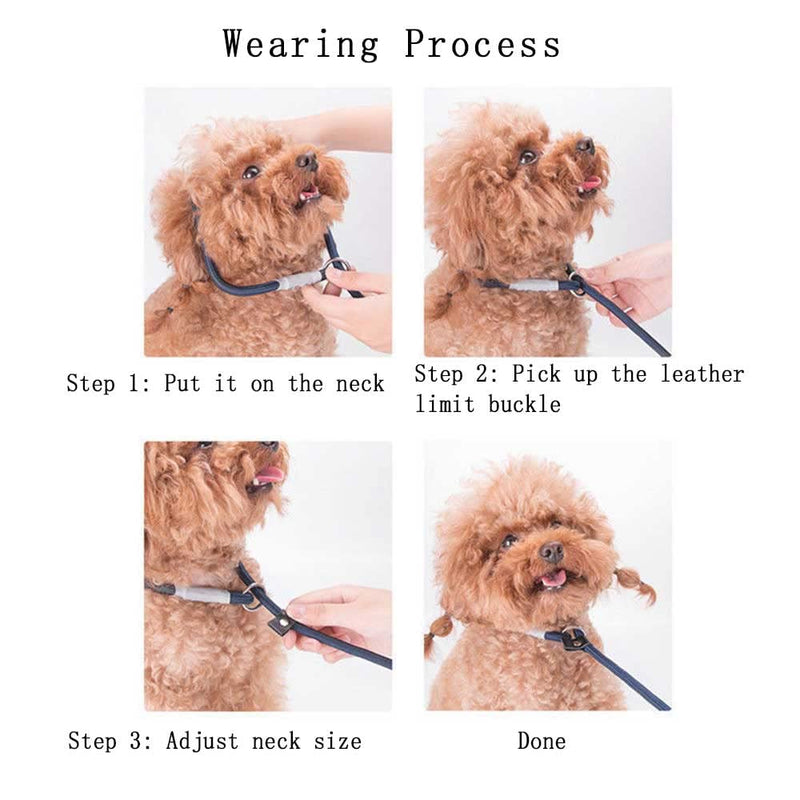 Wearing Process

Step 1: Put it on the neck

Step 2: Pick up the leather limit buckle

Step 3: Adjust neck size

Done