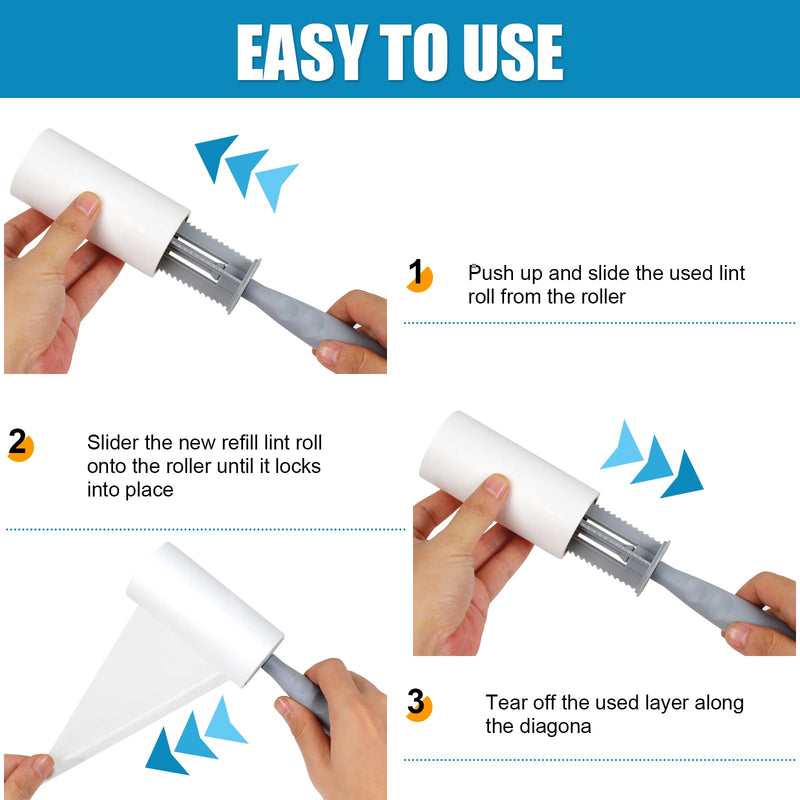 EASY TO USE

1 Push up and slide the used lint roll from the roller

2 Slider the new refill lint roll onto the roller until it locks into place

3 Tear off the used layer along the diagona