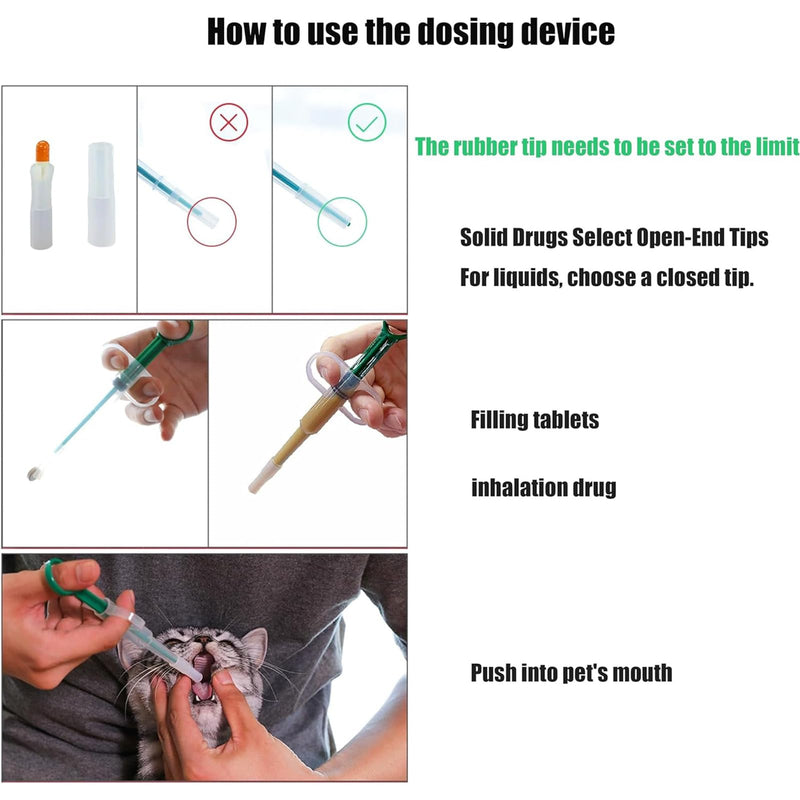 How to use the dosing device

The rubber tip needs to be set to the limit

Solid Drugs Select Open-End Tips

For liquids, choose a closed tip.

Filling tablets

inhalation drug

Push into pet's mouth