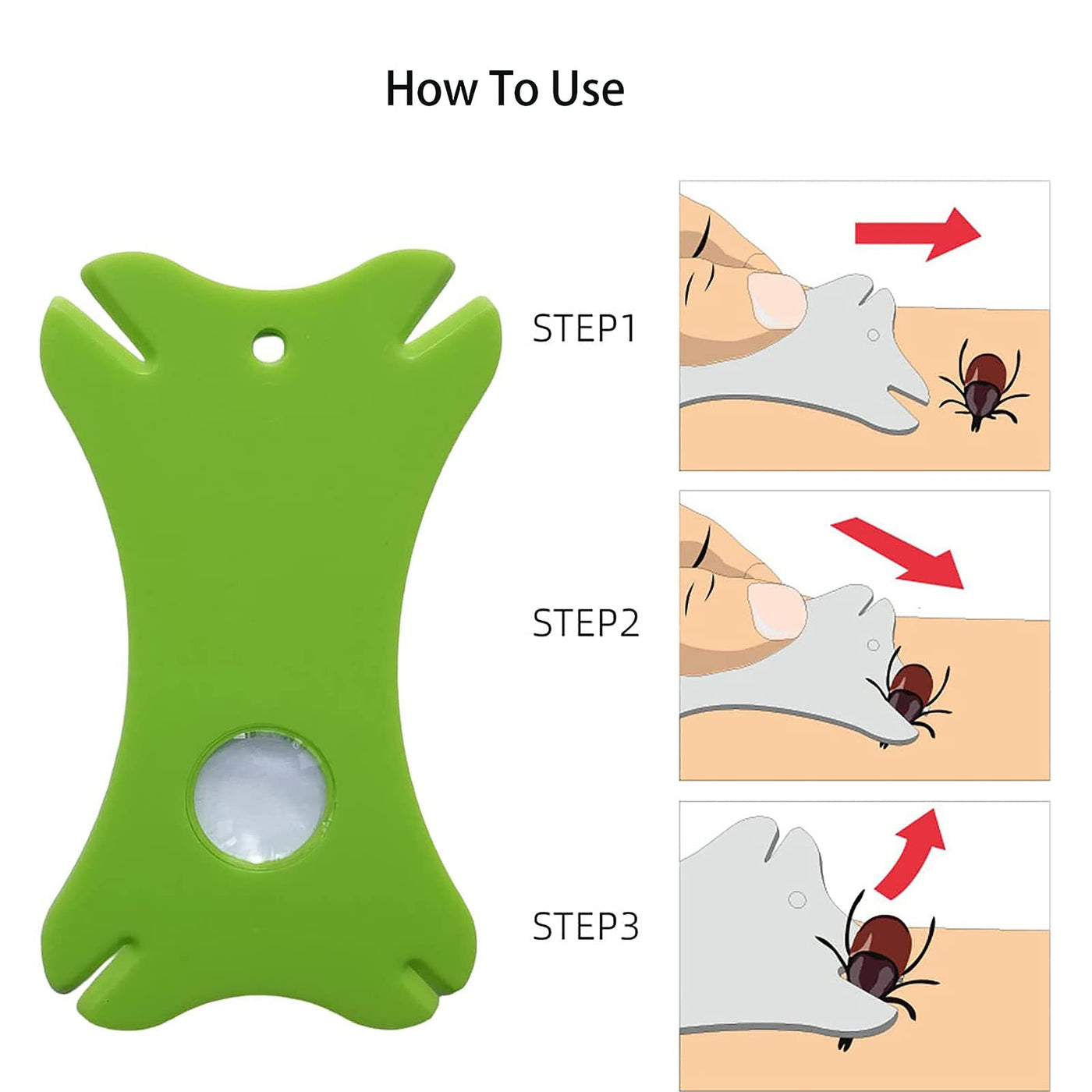 How To Use

STEP1

STEP2

STEP3