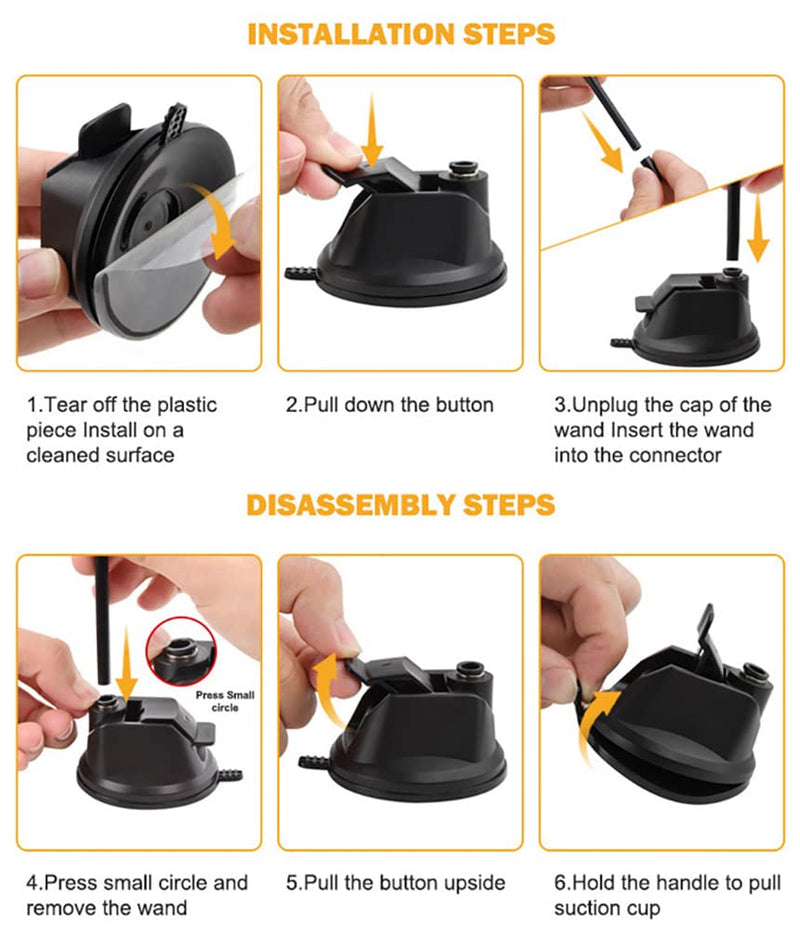 INSTALLATION STEPS

1.Tear off the plastic piece Install on a cleaned surface

2.Pull down the button

3.Unplug the cap of the wand Insert the wand into the connector

DISASSEMBLY STEPS

Press Small circle

4.Press small circle and remove the wand

5.Pull the button upside

6.Hold the handle to pull suction cup