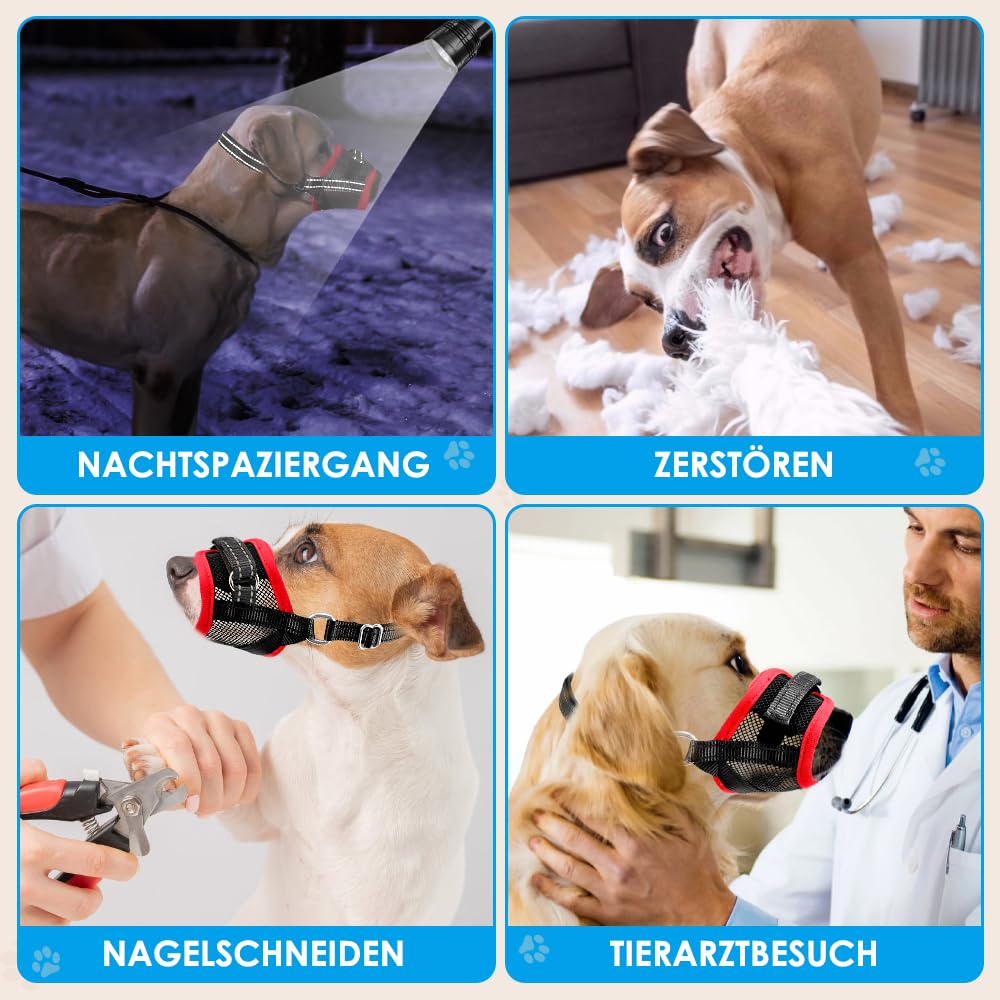 NACHTSPAZIERGANG

ZERSTÖREN

NAGELSCHNEIDEN

TIERARZTBESUCH